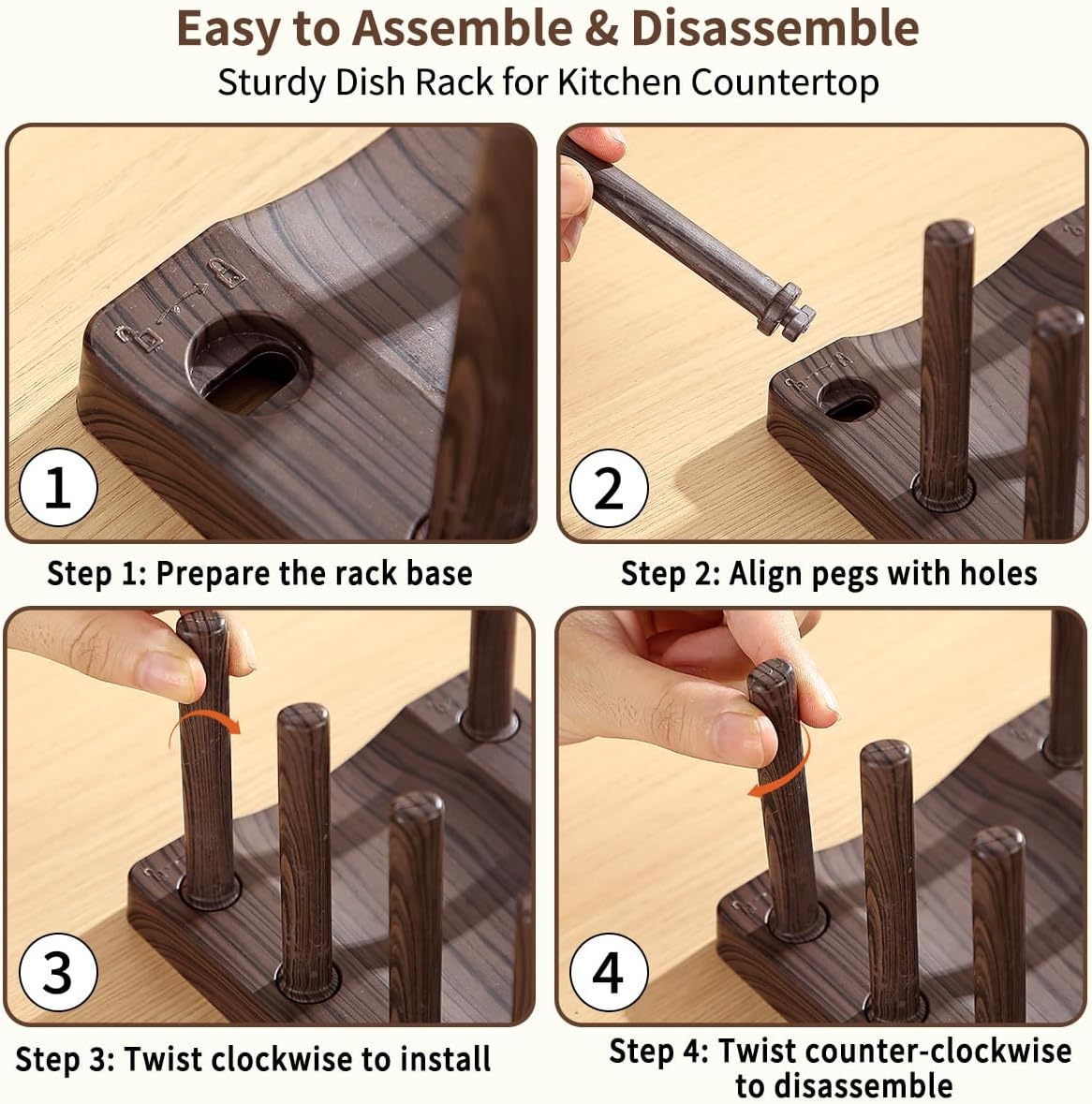 Easy to Assemble & Disassemble
Sturdy Dish Rack for Kitchen Countertop

1

Step 1: Prepare the rack base

2

Step 2: Align pegs with holes

3

Step 3: Twist clockwise to install

4

Step 4: Twist counter-clockwise to disassemble