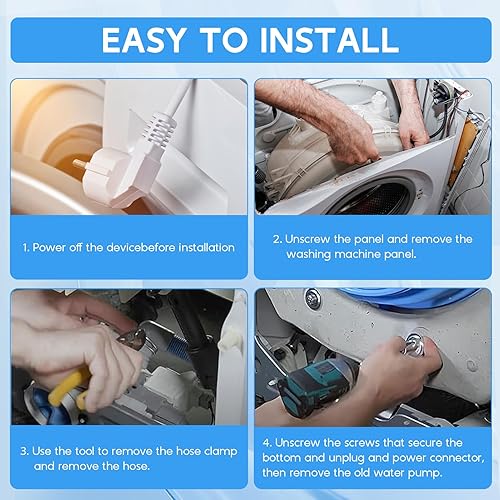 EASY TO INSTALL

1. Power off the devicebefore installation

2. Unscrew the panel and remove the washing machine panel.

3. Use the tool to remove the hose clamp and remove the hose.

4. Unscrew the screws that secure the bottom and unplug and power connector, then remove the old water pump.