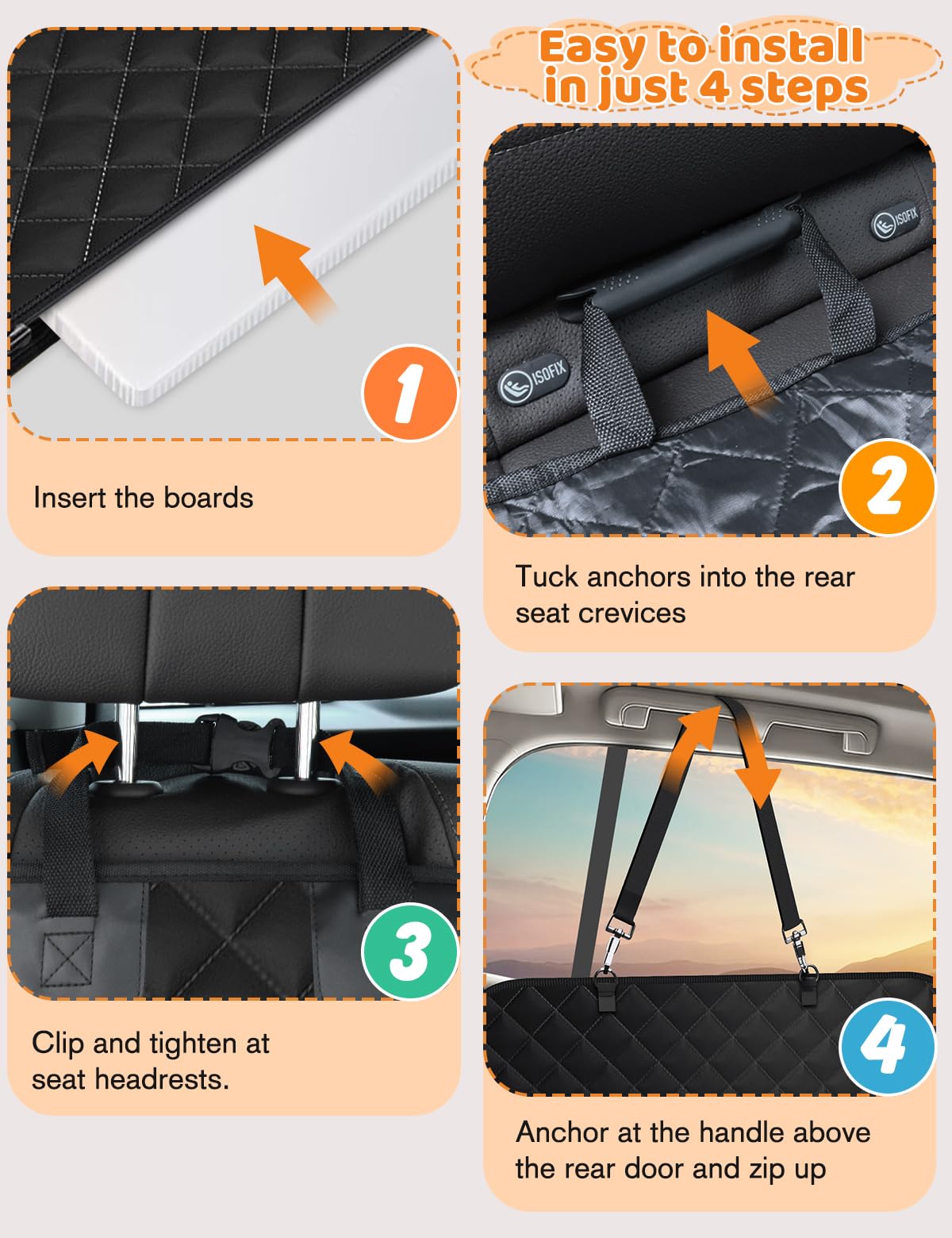 Easy to install in just 4 steps

1

Insert the boards

ISOFIX

ISOFIX

2

Tuck anchors into the rear seat crevices

3

Clip and tighten at seat headrests.

4

Anchor at the handle above the rear door and zip up