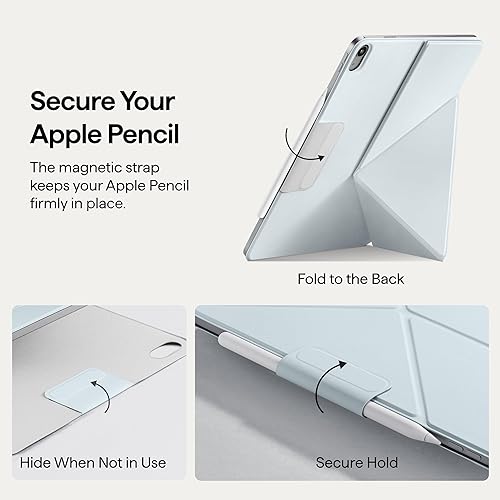 Secure Your Apple Pencil

The magnetic strap keeps your Apple Pencil firmly in place.

Fold to the Back

Hide When Not in Use

Secure Hold