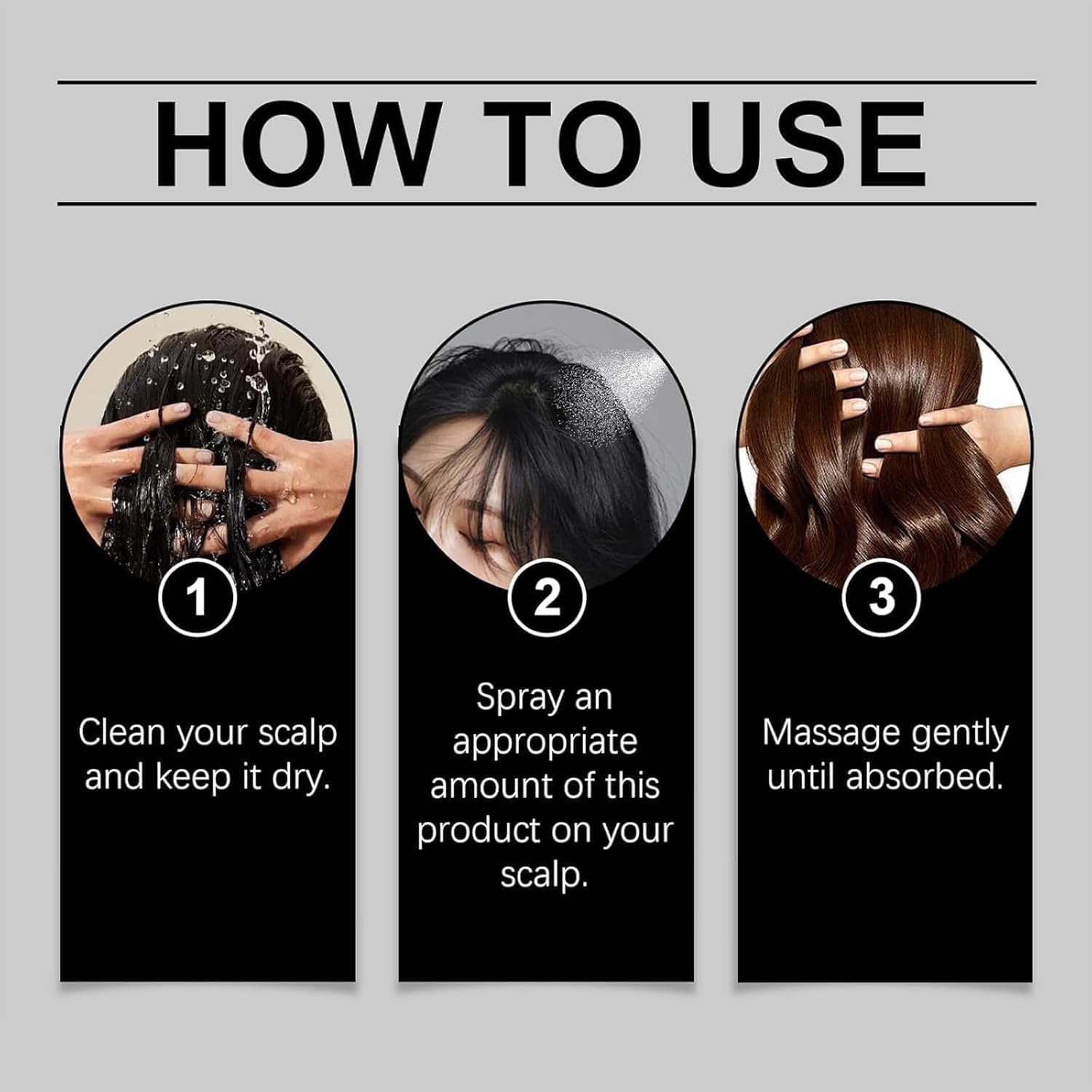 HOW TO USE

1

Clean your scalp and keep it dry.

2

Spray an appropriate amount of this product on your scalp.

3

Massage gently until absorbed.