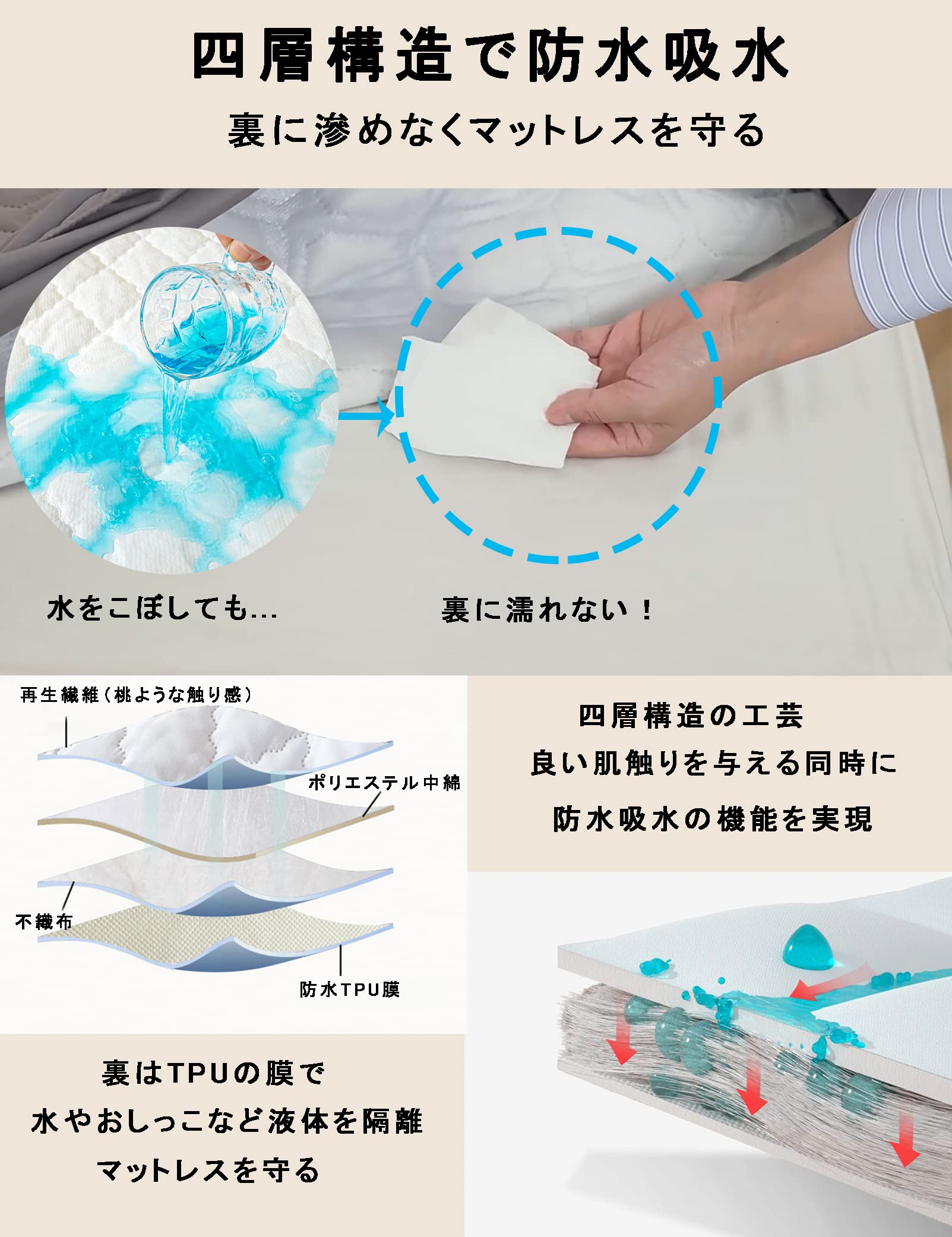 四層構造で防水吸水

裏に滲めなくマットレスを守る

水をこぼしても...

裏に濡れない！

再生繊維（桃ような触り感）

ポリエステル中綿

不織布

防水TPU膜

四層構造の工芸
良い肌触りを与える同時に
防水吸水の機能を実現

裏はTPUの膜で
水やおしっこなど液体を隔離
マットレスを守る