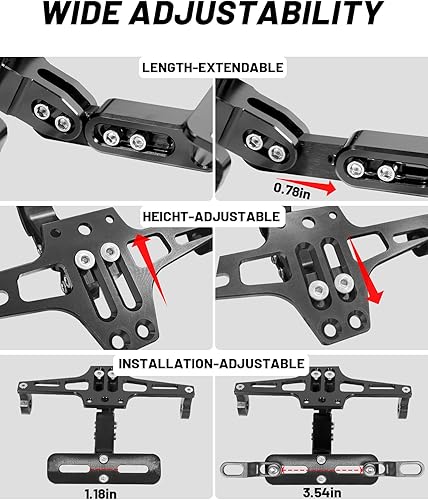 WIDE ADJUSTABILITY

LENGTH-EXTENDABLE

0.78in

HEICHT-ADJUSTABLE

INSTALLATION-ADJUSTABLE

1.18in

3.54in