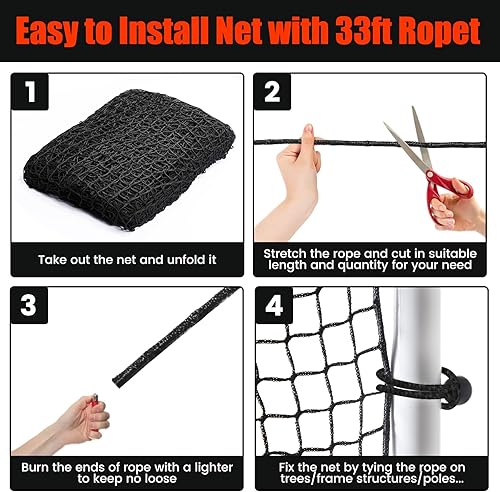 Easy to Install Net with 33ft Ropet

1

Take out the net and unfold it

2

Stretch the rope and cut in suitable length and quantity for your need

3

Burn the ends of rope with a lighter to keep no loose

4

Fix the net by tying the rope on trees/frame structures/poles...