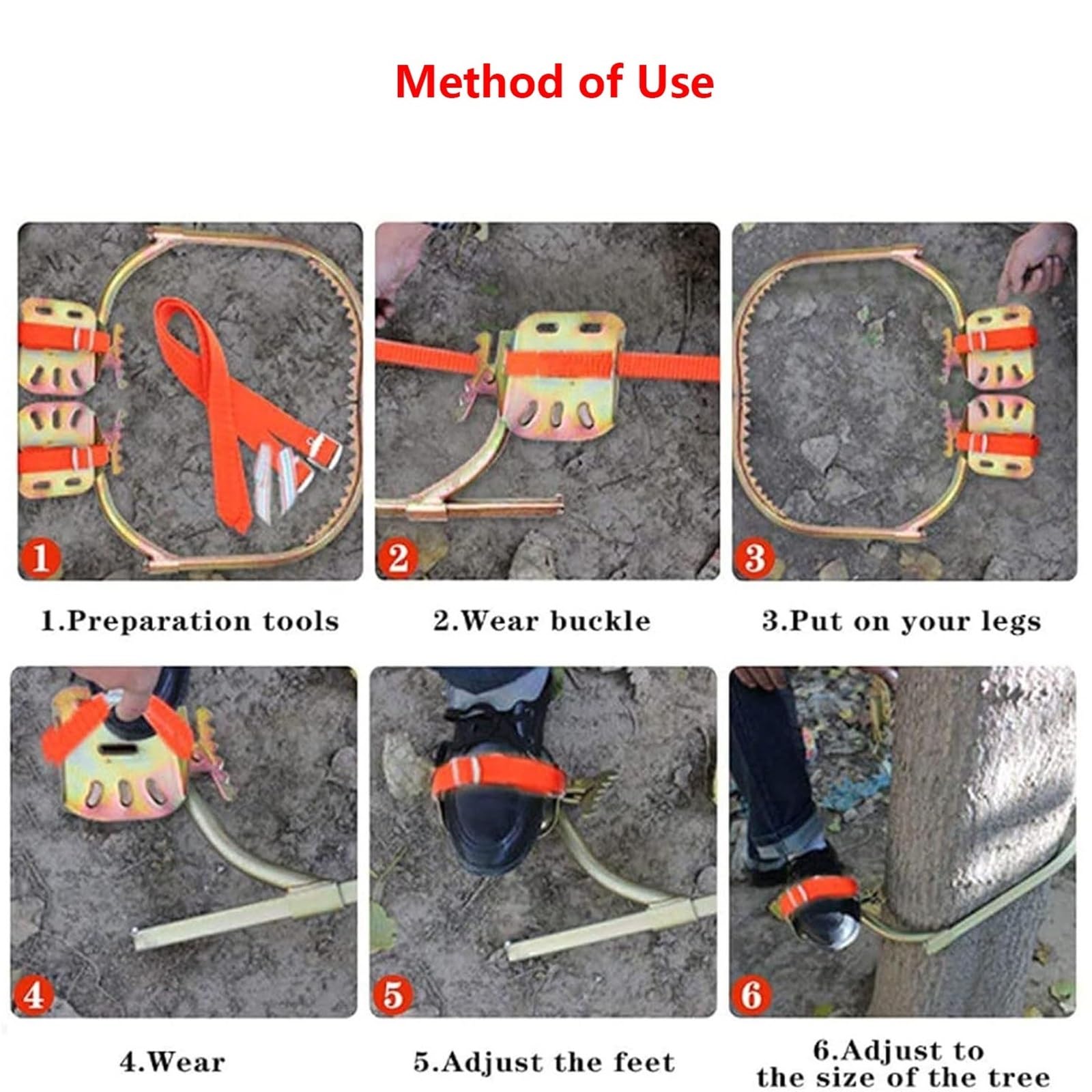 Method of Use

1

2

3

1.Preparation tools

2.Wear buckle

3.Put on your legs

4

5

6

4.Wear

5.Adjust the feet

6.Adjust to the size of the tree