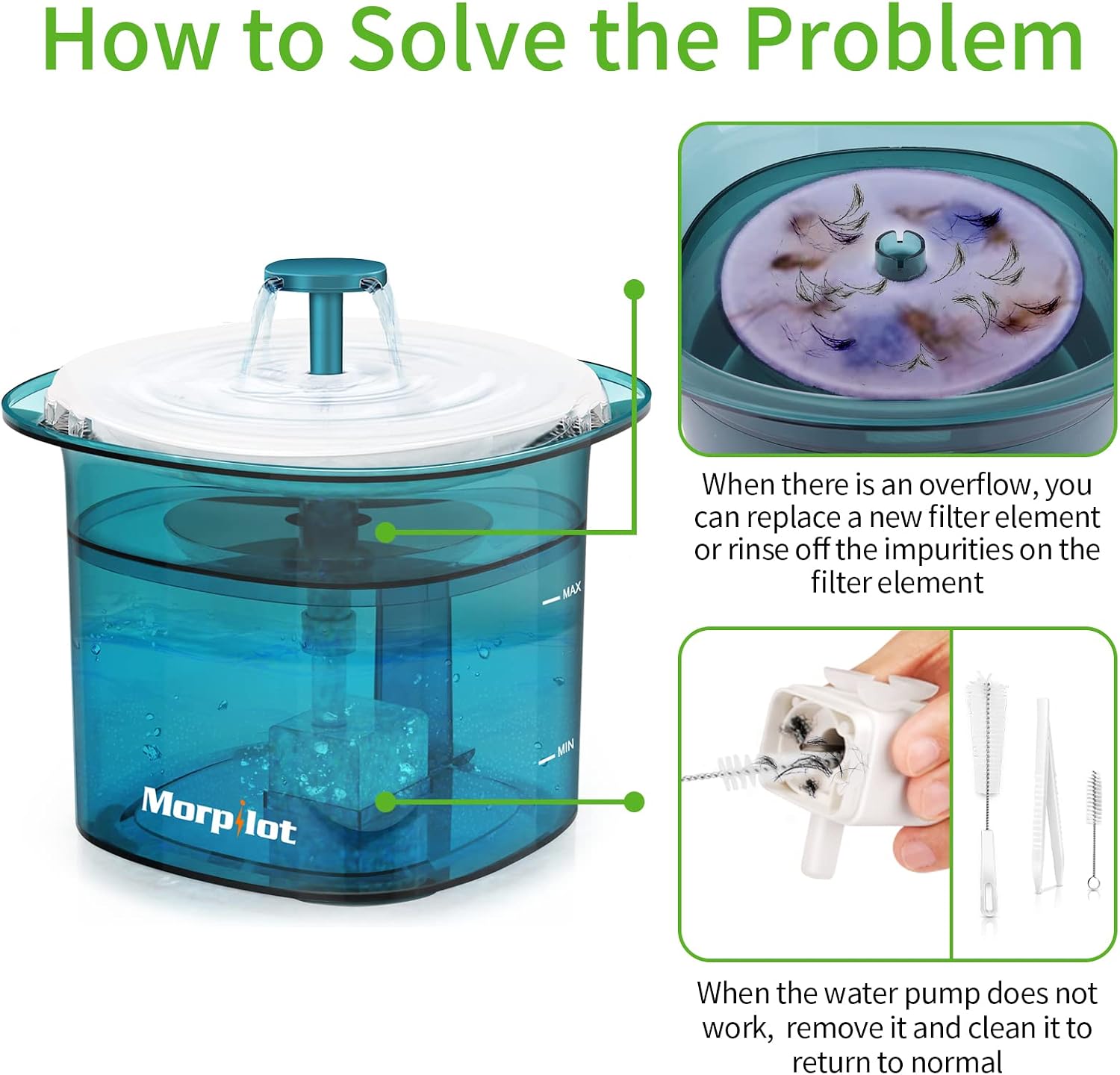 How to Solve the Problem

MAX

MIN

Morpilot

When there is an overflow, you can replace a new filter element or rinse off the impurities on the filter element

When the water pump does not work, remove it and clean it to return to normal