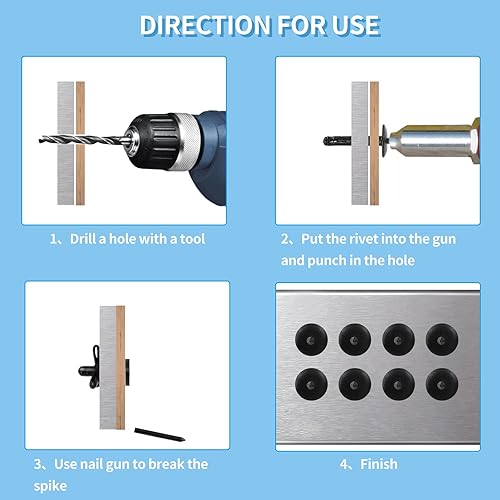 DIRECTION FOR USE

1、Drill a hole with a tool

2、Put the rivet into the gun and punch in the hole

3、Use nail gun to break the spike

4、Finish