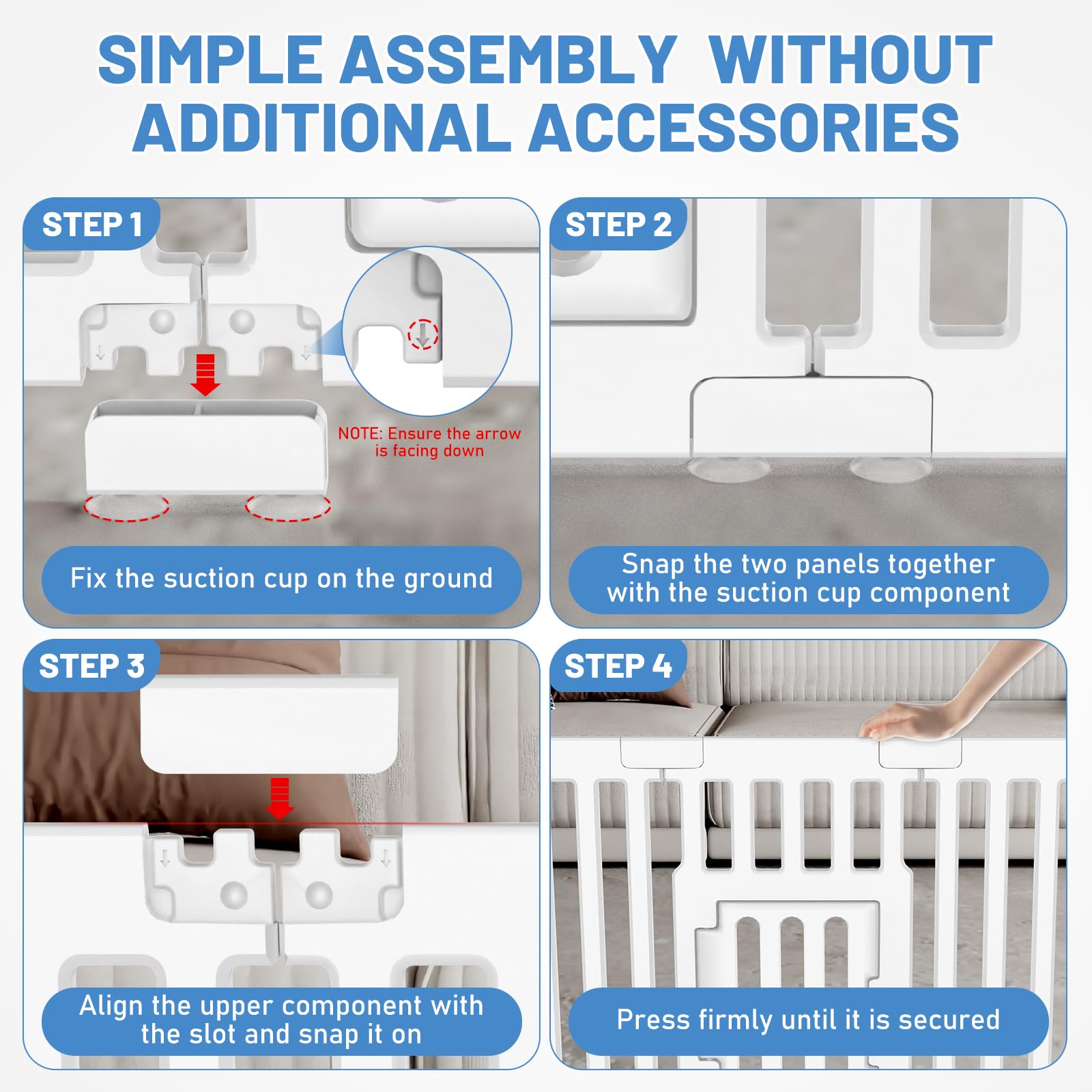 SIMPLE ASSEMBLY WITHOUT ADDITIONAL ACCESSORIES

STEP 1

NOTE: Ensure the arrow is facing down

Fix the suction cup on the ground

STEP 2

Snap the two panels together with the suction cup component

STEP 3

Align the upper component with the slot and snap it on

STEP 4

Press firmly until it is secured