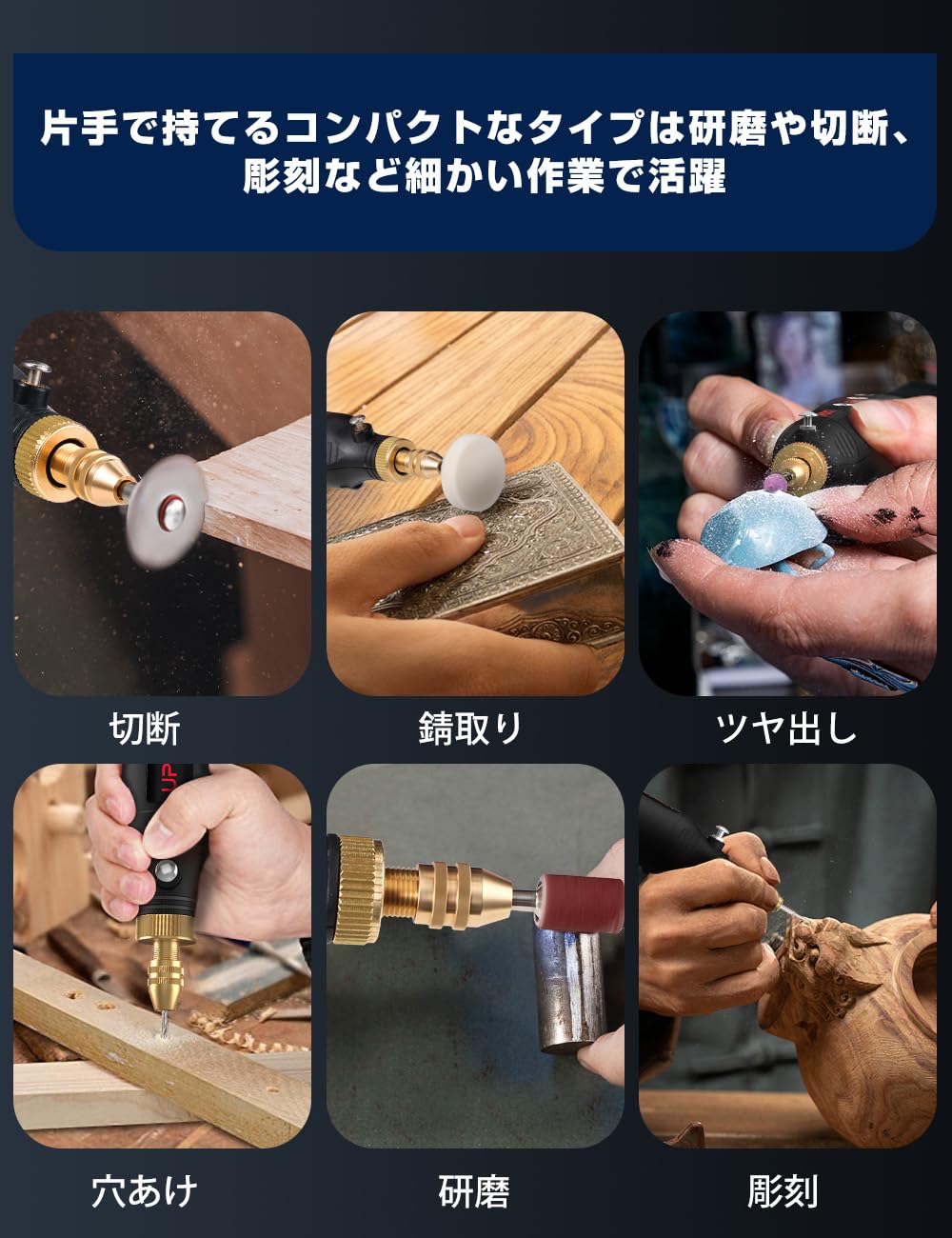 片手で持てるコンパクトなタイプは研磨や切断、彫刻など細かい作業で活躍

切断

錆取り

ツヤ出し

UP

穴あけ

研磨

彫刻