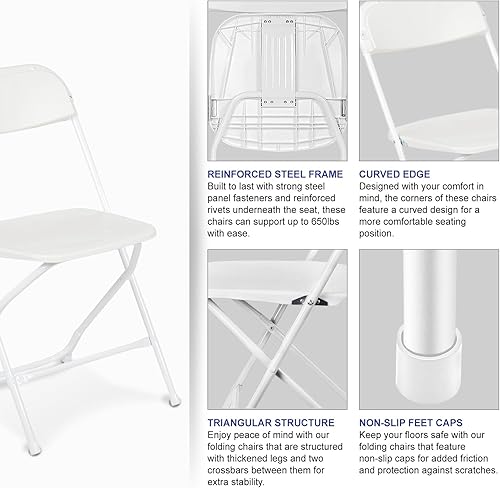 REINFORCED STEEL FRAME
Built to last with strong steel panel fasteners and reinforced rivets underneath the seat, these chairs can support up to 650lbs with ease.

CURVED EDGE
Designed with your comfort in mind, the corners of these chairs feature a curved design for a more comfortable seating position.

TRIANGULAR STRUCTURE
Enjoy peace of mind with our folding chairs that are structured with thickened legs and two crossbars between them for extra stability.

NON-SLIP FEET CAPS
Keep your floors safe with our folding chairs that feature non-slip caps for added friction and protection against scratches.