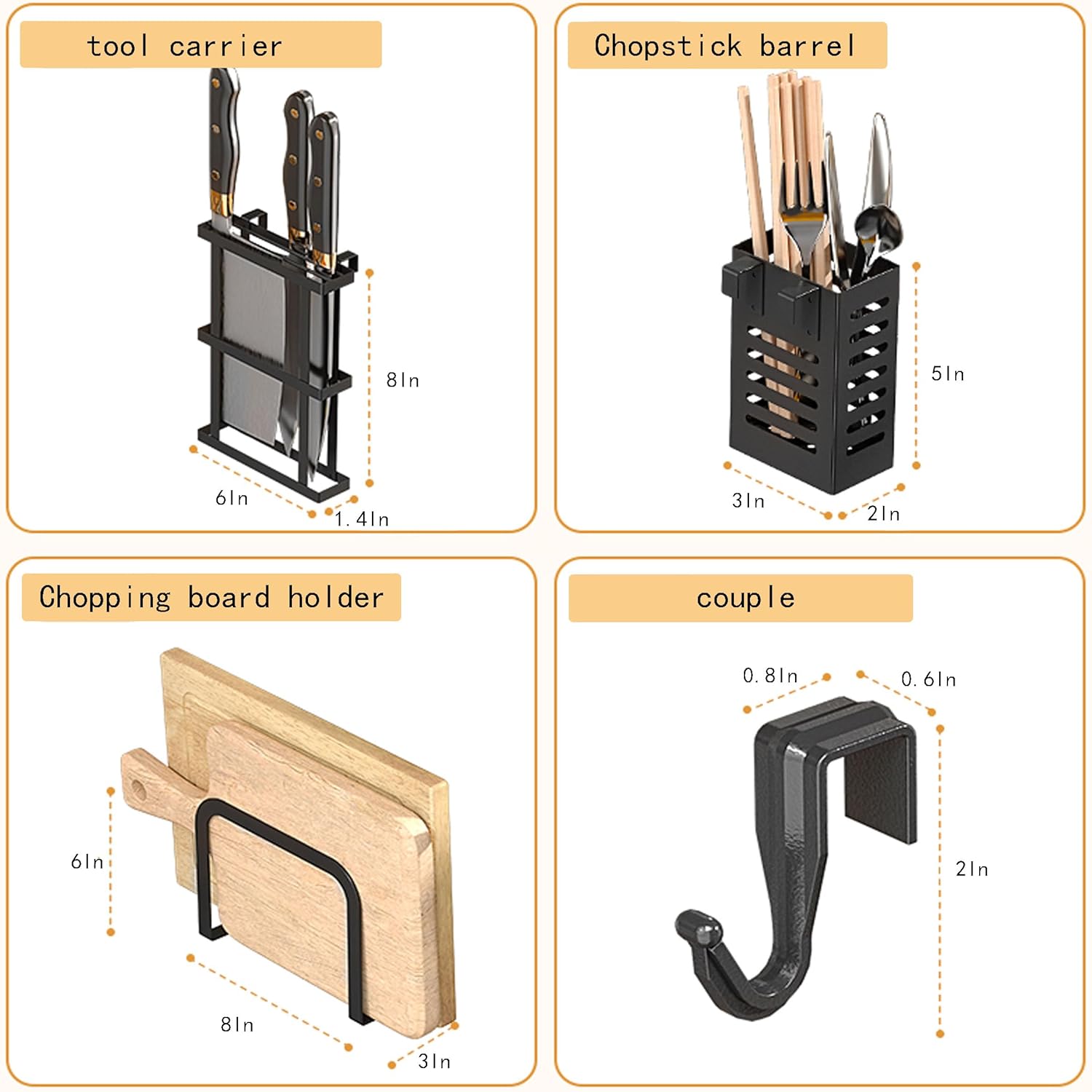 tool carrier

8In

6In

1.4In

Chopstick barrel

5In

3In

2In

Chopping board holder

6In

8In

3In

couple

0.8In

0.6In

2In