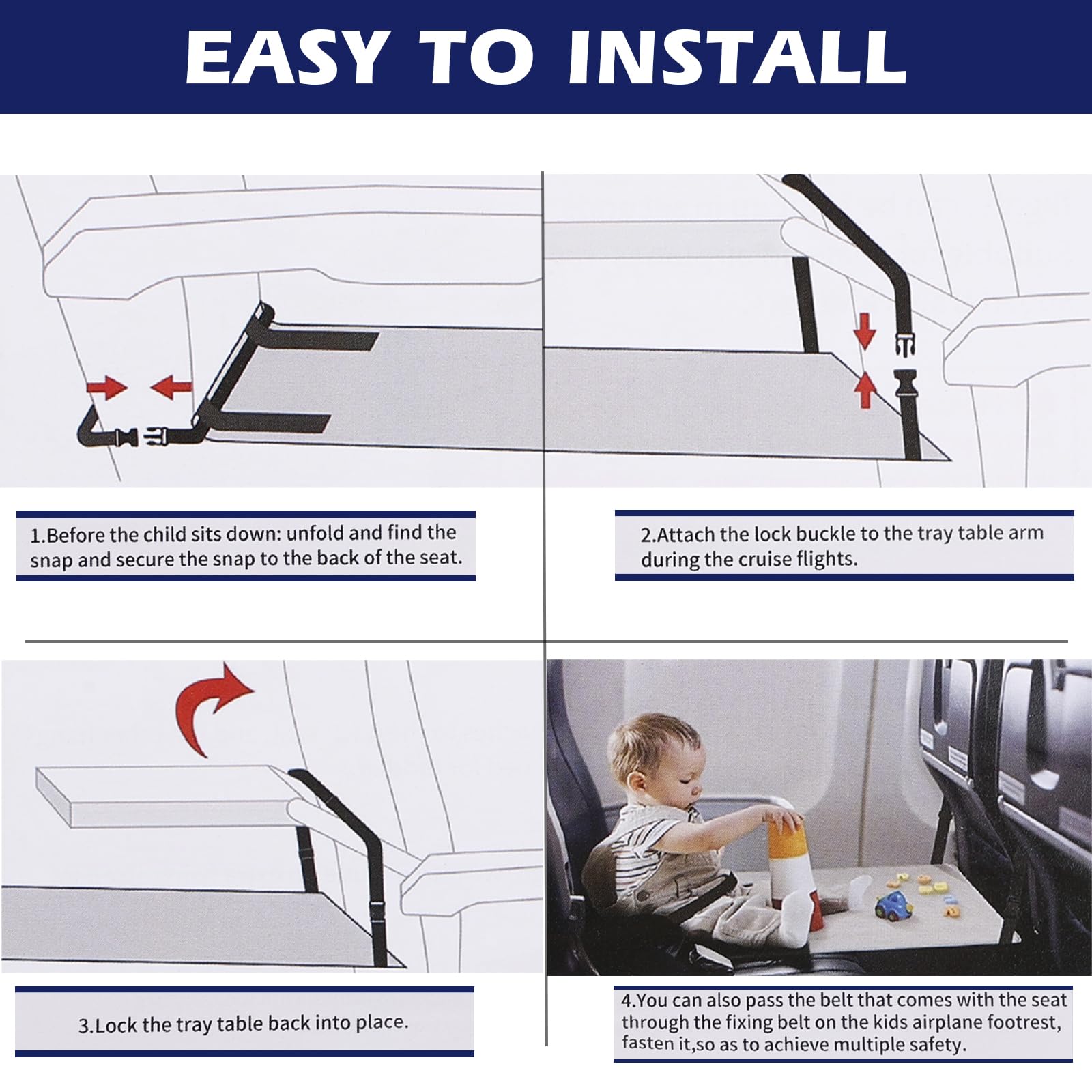 EASY TO INSTALL

1.Before the child sits down: unfold and find the snap and secure the snap to the back of the seat.

2.Attach the lock buckle to the tray table arm during the cruise flights.

3.Lock the tray table back into place.

4.You can also pass the belt that comes with the seat through the fixing belt on the kids airplane footrest, fasten it,so as to achieve multiple safety.