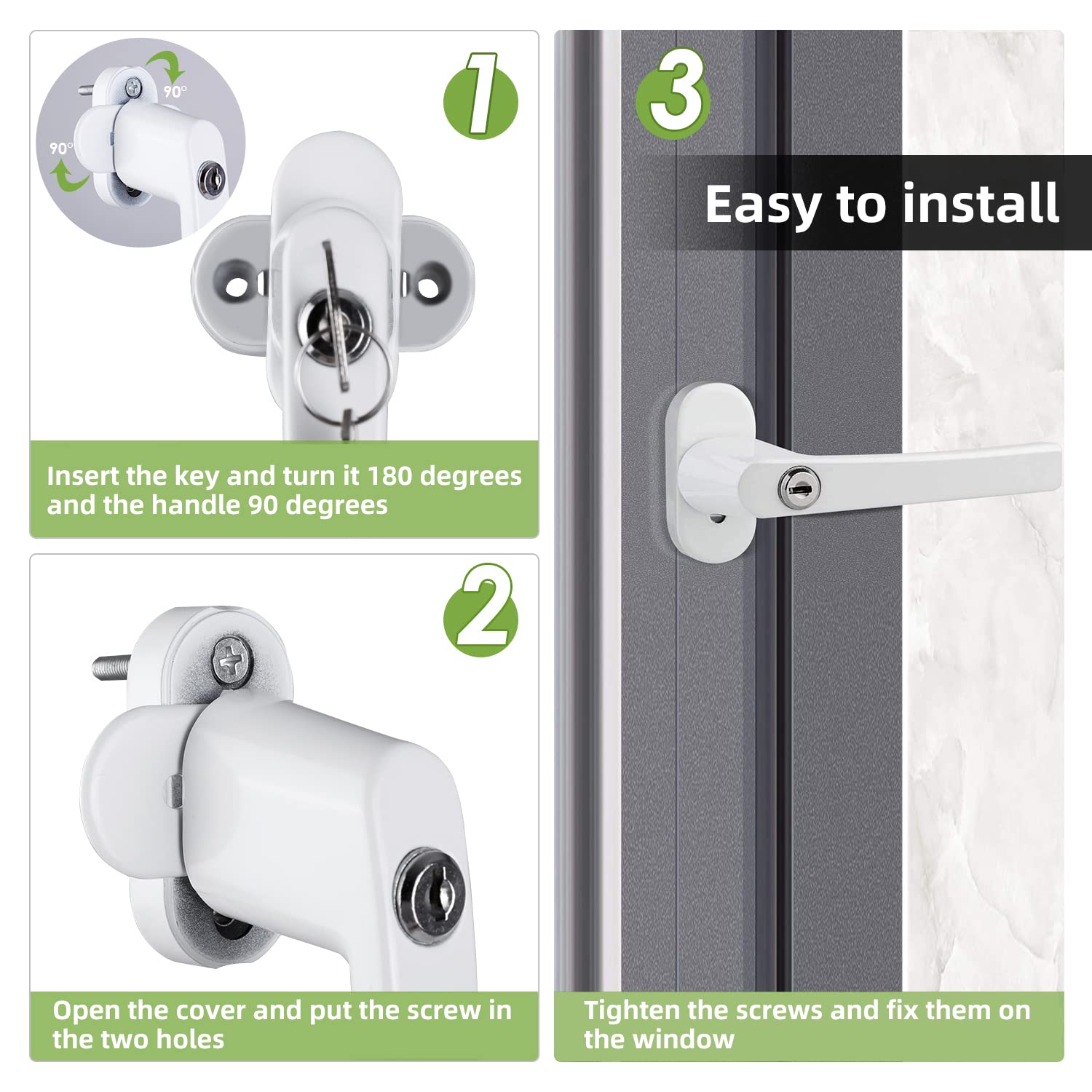 90°

90°

1

Insert the key and turn it 180 degrees and the handle 90 degrees

2

Open the cover and put the screw in the two holes

3

Easy to install

Tighten the screws and fix them on the window