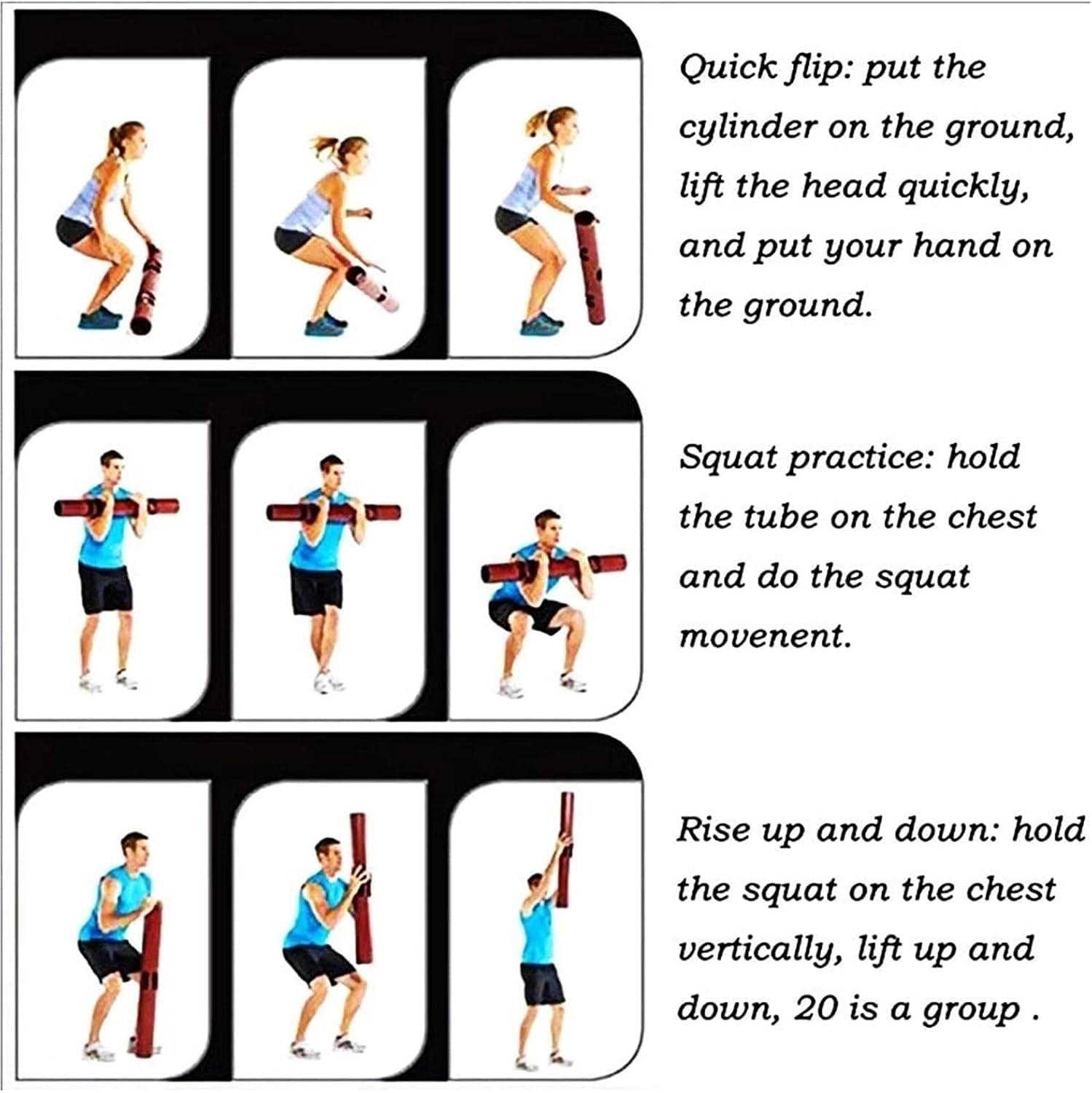 Quick flip: put the cylinder on the ground, lift the head quickly, and put your hand on the ground.

Squat practice: hold the tube on the chest and do the squat movenent.

Rise up and down: hold the squat on the chest vertically, lift up and down, 20 is a group .