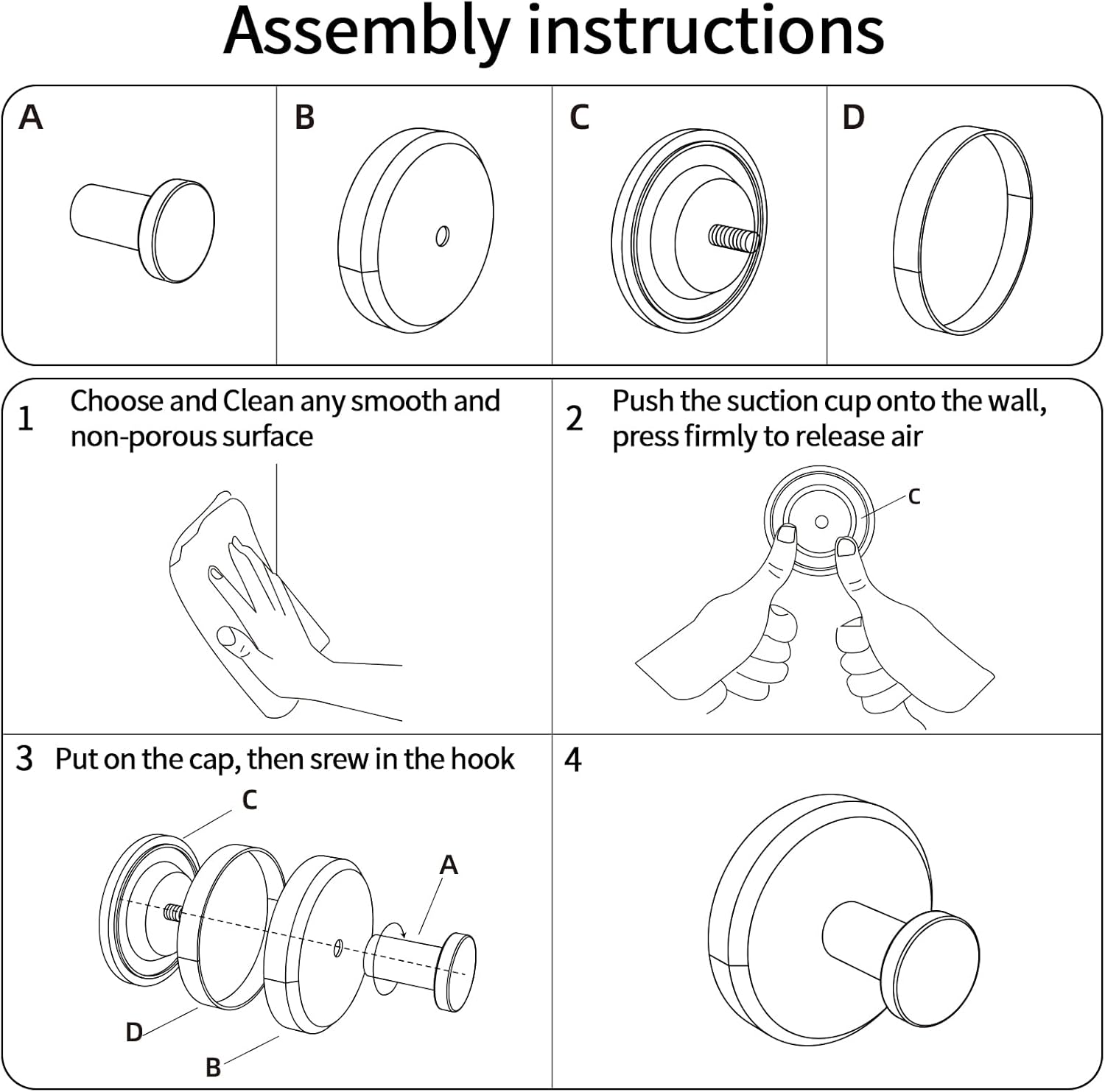 Assembly instructions

A

B

C

D

1 Choose and Clean any smooth and non-porous surface

2 Push the suction cup onto the wall, press firmly to release air

C

3 Put on the cap, then srew in the hook

C

A

D

B

4