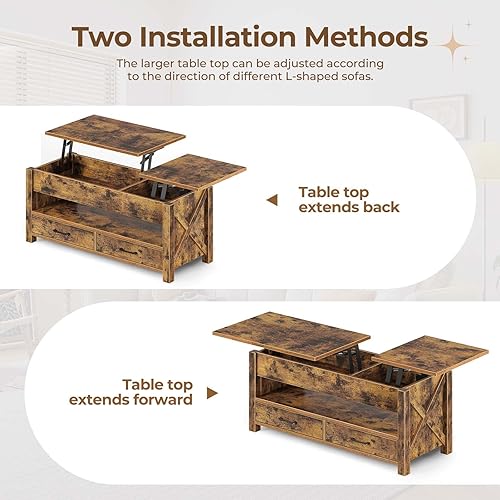 Two Installation Methods

The larger table top can be adjusted according to the direction of different L-shaped sofas.

Table top extends back

Table top extends forward