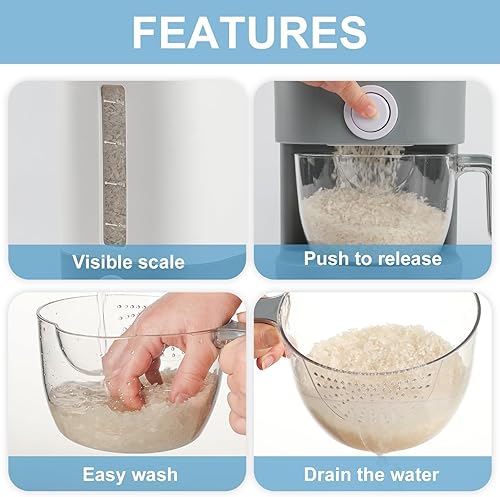 FEATURES

Visible scale

Push to release

Easy wash

Drain the water