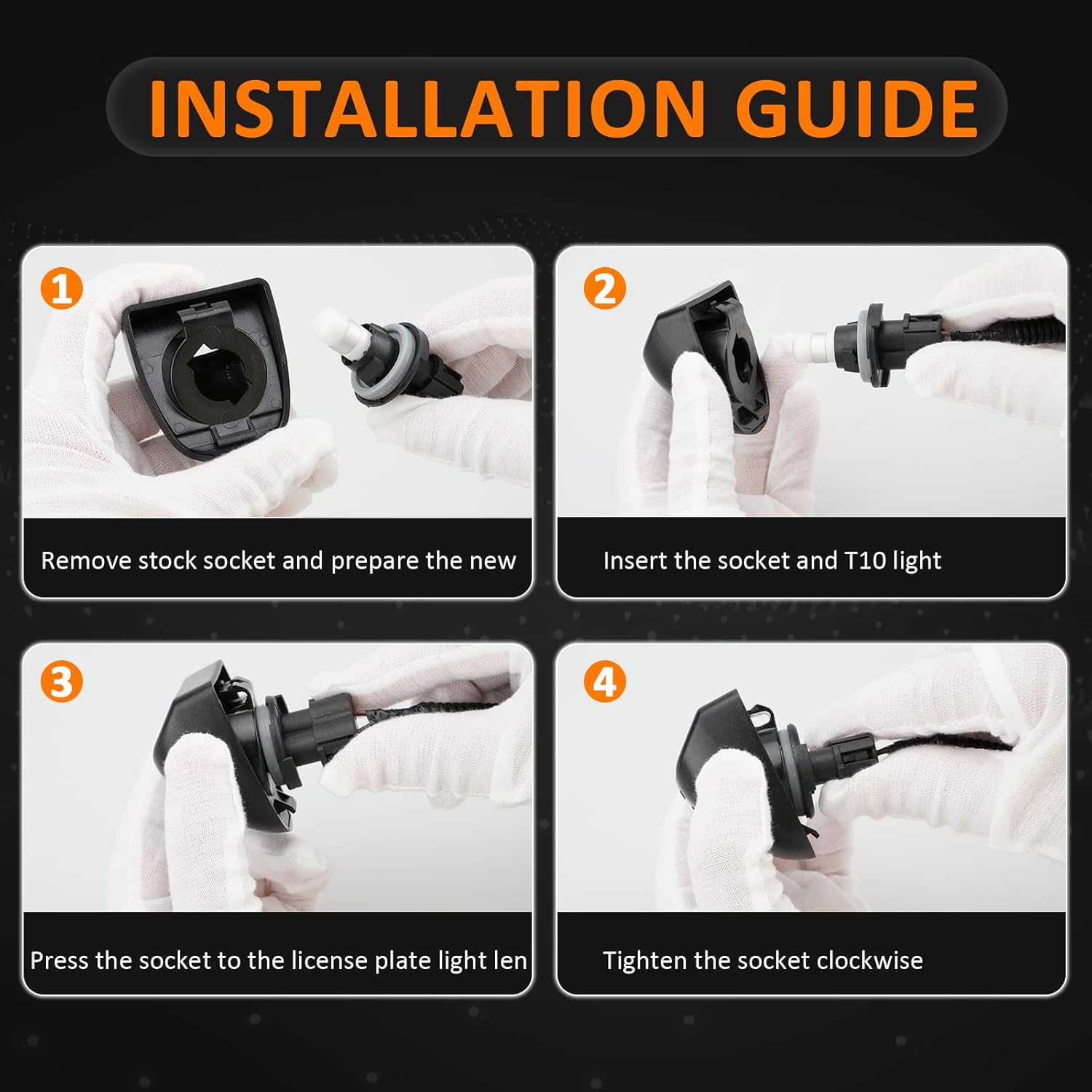 INSTALLATION GUIDE

1

Remove stock socket and prepare the new

2

Insert the socket and T10 light

3

Press the socket to the license plate light len

4

Tighten the socket clockwise