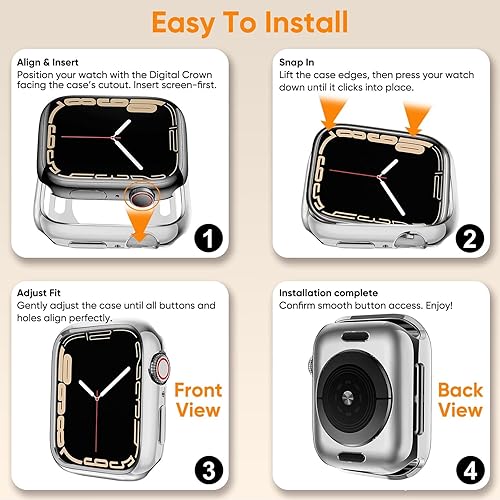 Easy To Install

Align & Insert
Position your watch with the Digital Crown facing the case's cutout. Insert screen-first.

1

Snap In
Lift the case edges, then press your watch down until it clicks into place.

2

Adjust Fit
Gently adjust the case until all buttons and holes align perfectly.

Front View

3

Installation complete
Confirm smooth button access. Enjoy!

Back View

4