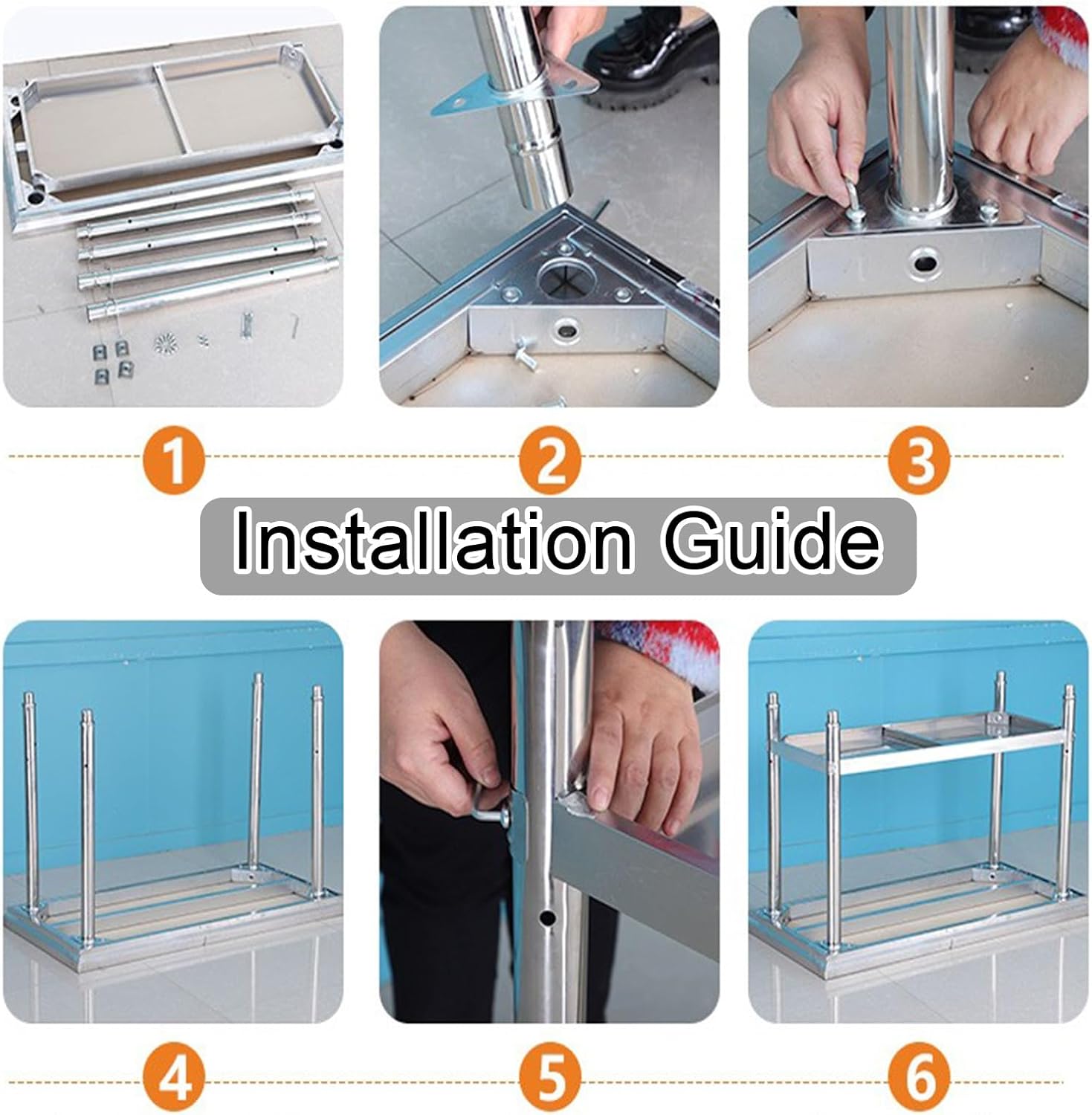 1

2

3

Installation Guide

4

5

6