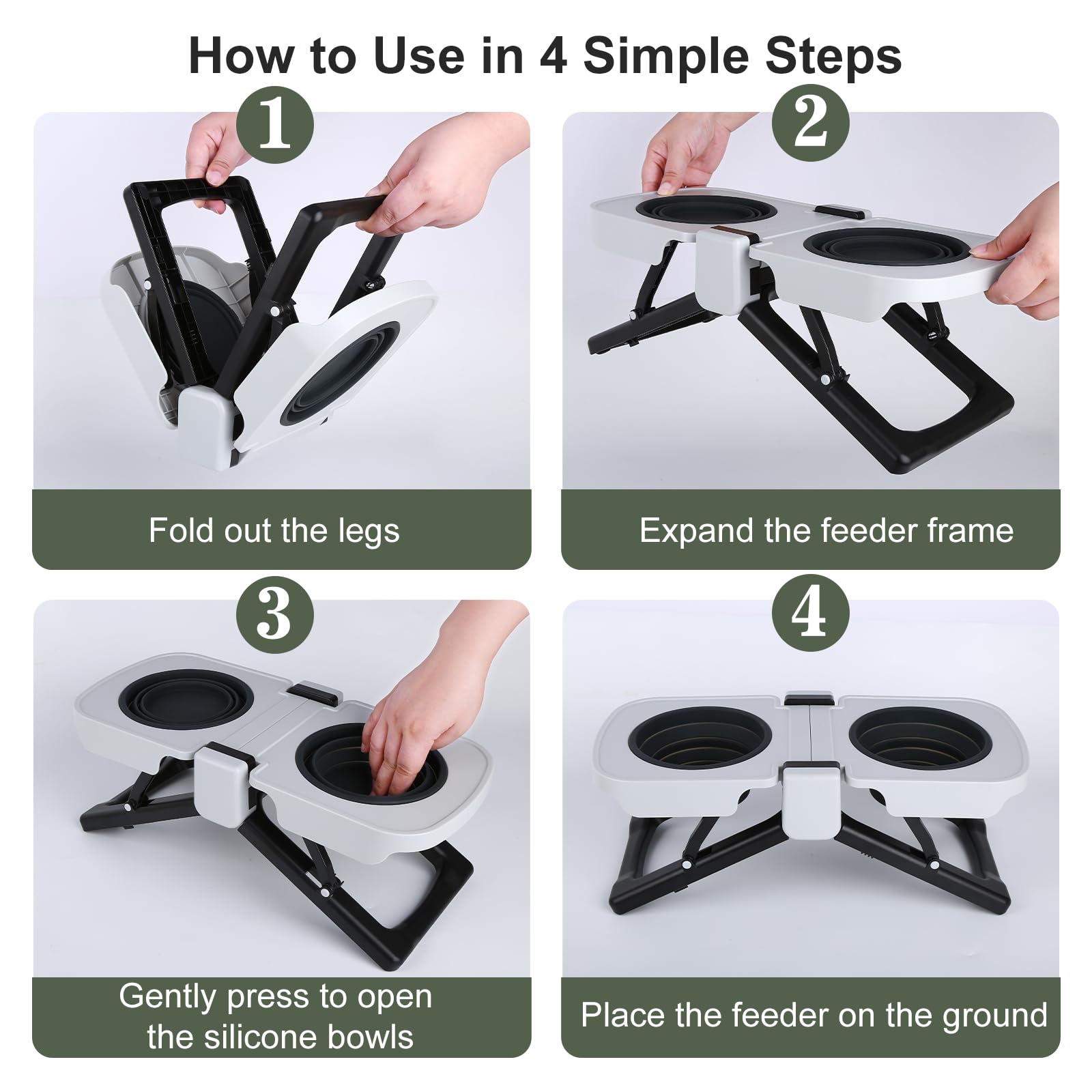 How to Use in 4 Simple Steps

1

Fold out the legs

2

Expand the feeder frame

3

Gently press to open the silicone bowls

4

Place the feeder on the ground