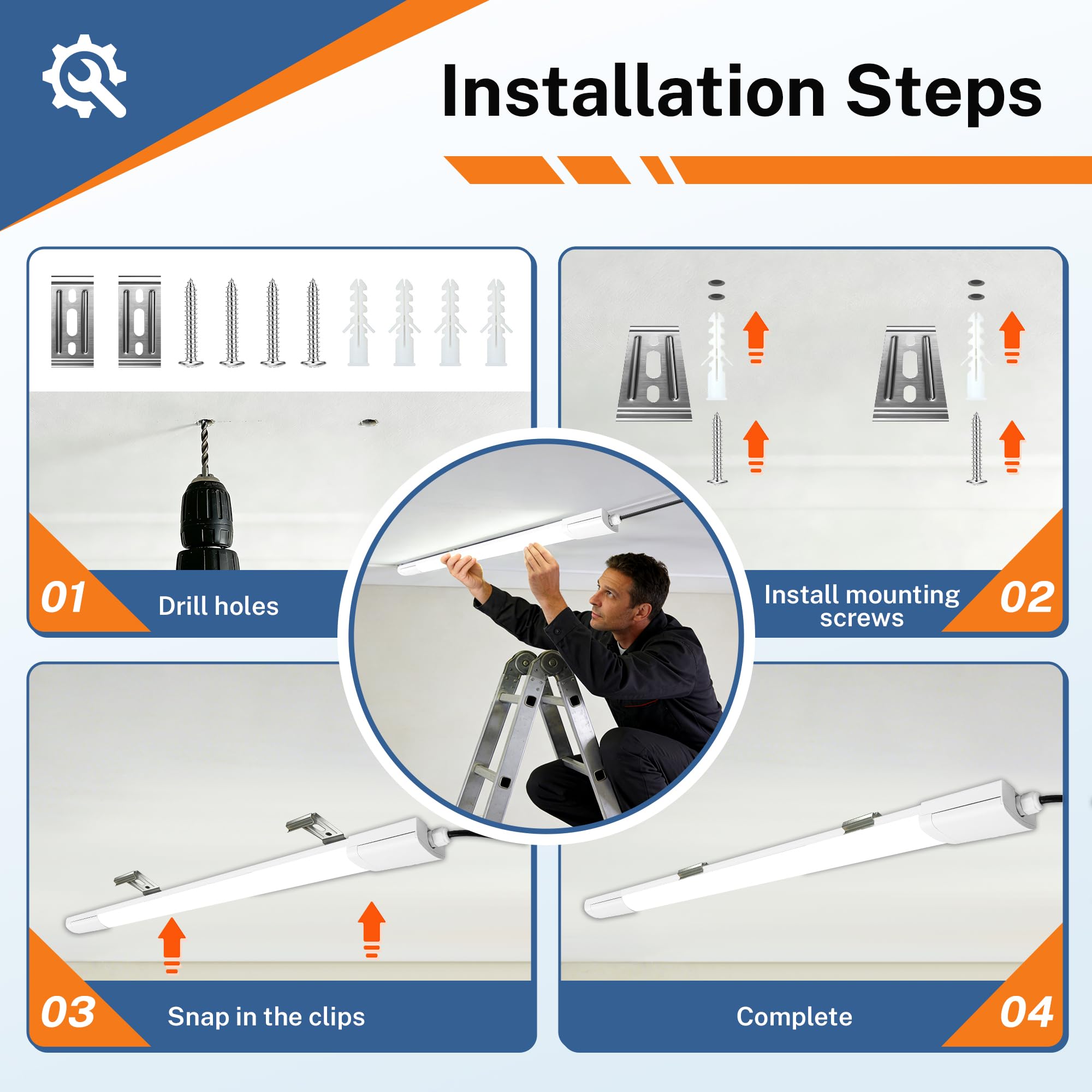 Installation Steps

01 Drill holes

Install mounting screws 02

03 Snap in the clips

Complete 04