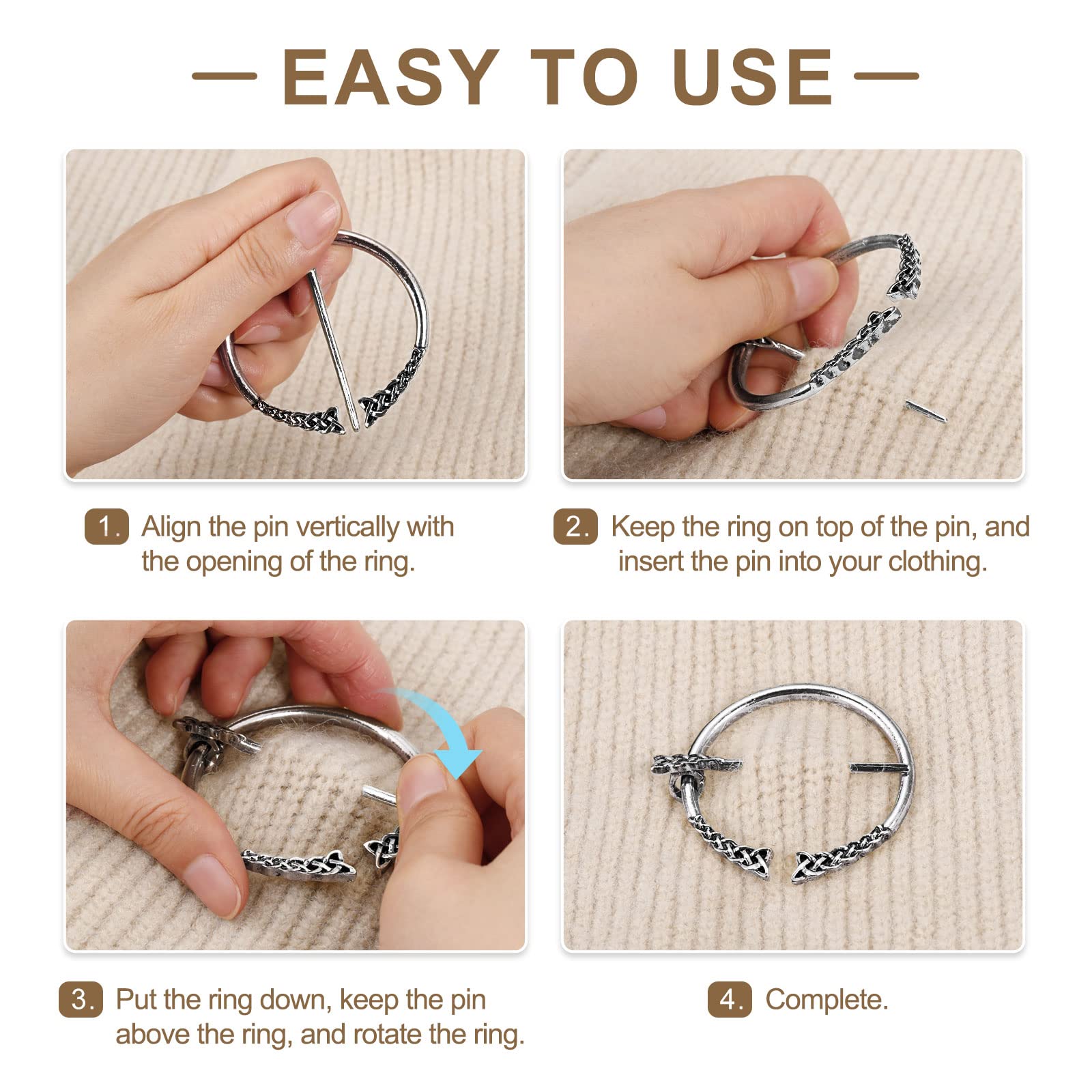 — EASY TO USE —

1. Align the pin vertically with the opening of the ring.

2. Keep the ring on top of the pin, and insert the pin into your clothing.

3. Put the ring down, keep the pin above the ring, and rotate the ring.

4. Complete.