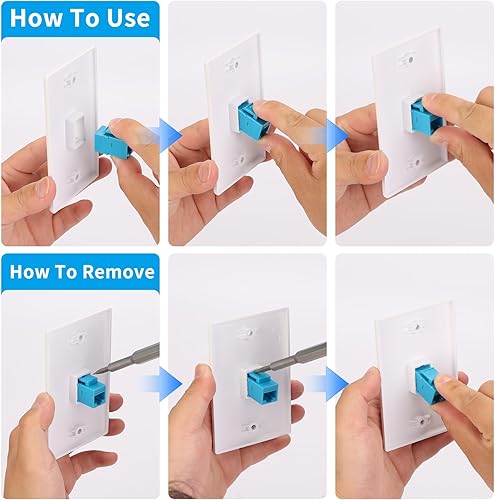 How To Use

How To Remove