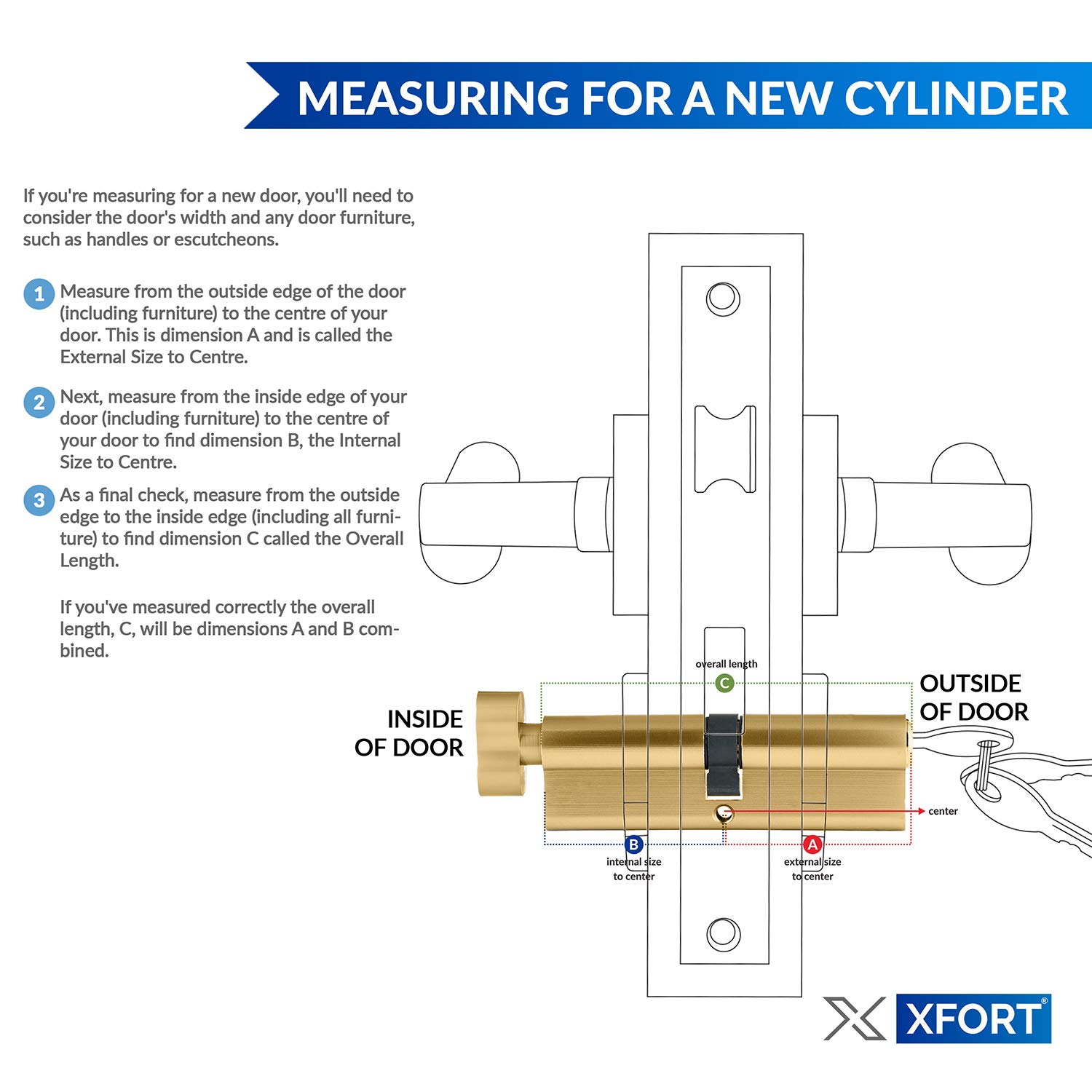 MEASURING FOR A NEW CYLINDER

If you're measuring for a new door, you'll need to consider the door's width and any door furniture, such as handles or escutcheons.

1 Measure from the outside edge of the door (including furniture) to the centre of your door. This is dimension A and is called the External Size to Centre.

2 Next, measure from the inside edge of your door (including furniture) to the centre of your door to find dimension B, the Internal Size to Centre.

3 As a final check, measure from the outside edge to the inside edge (including all furniture) to find dimension C called the Overall Length.

If you've measured correctly the overall length, C, will be dimensions A and B combined.

overall length
C

INSIDE OF DOOR

OUTSIDE OF DOOR

center

B
internal size to center

A
external size to center

XFORT®