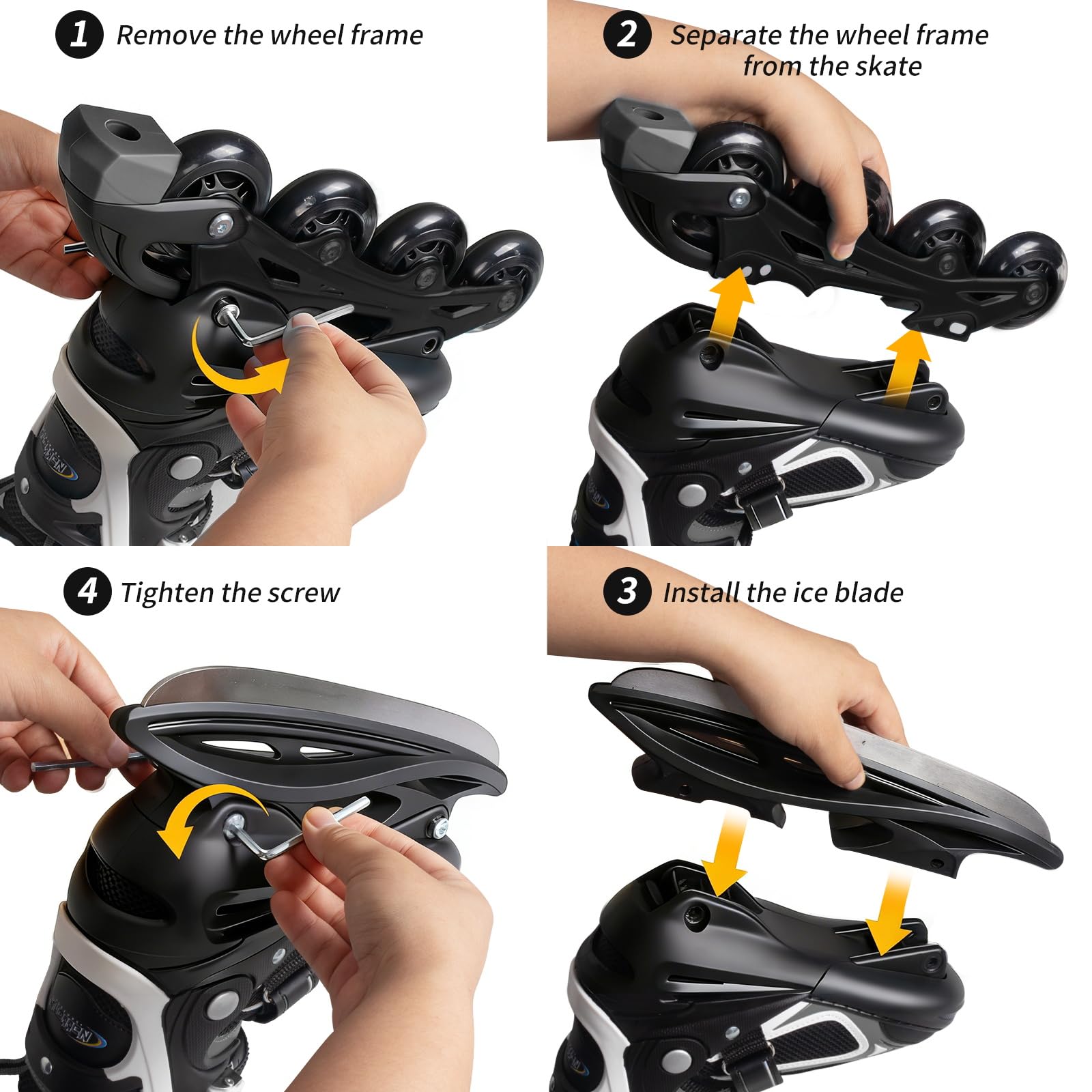 1 Remove the wheel frame

2 Separate the wheel frame from the skate

4 Tighten the screw

3 Install the ice blade