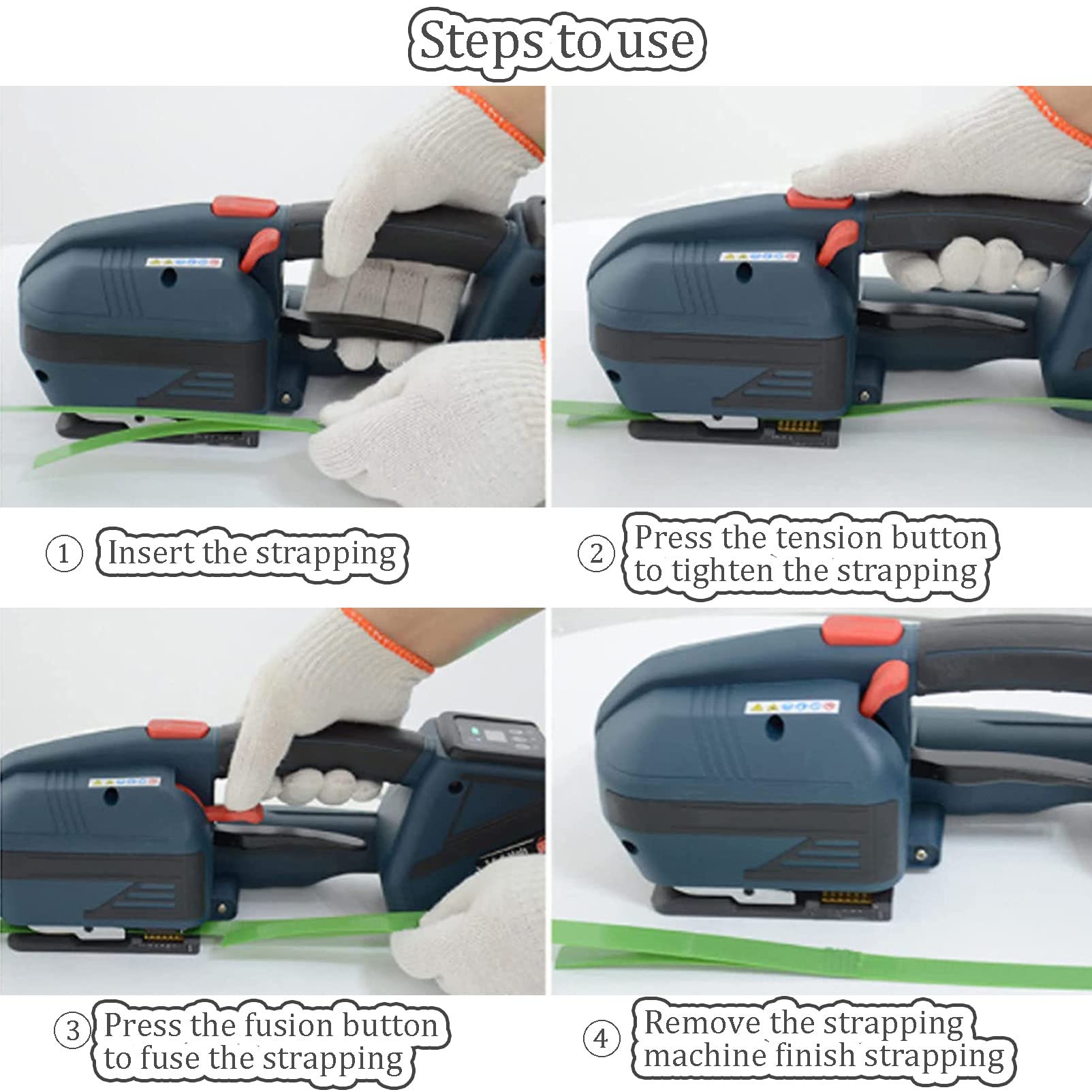 Steps to use

① Insert the strapping

② Press the tension button to tighten the strapping

③ Press the fusion button to fuse the strapping

④ Remove the strapping machine finish strapping