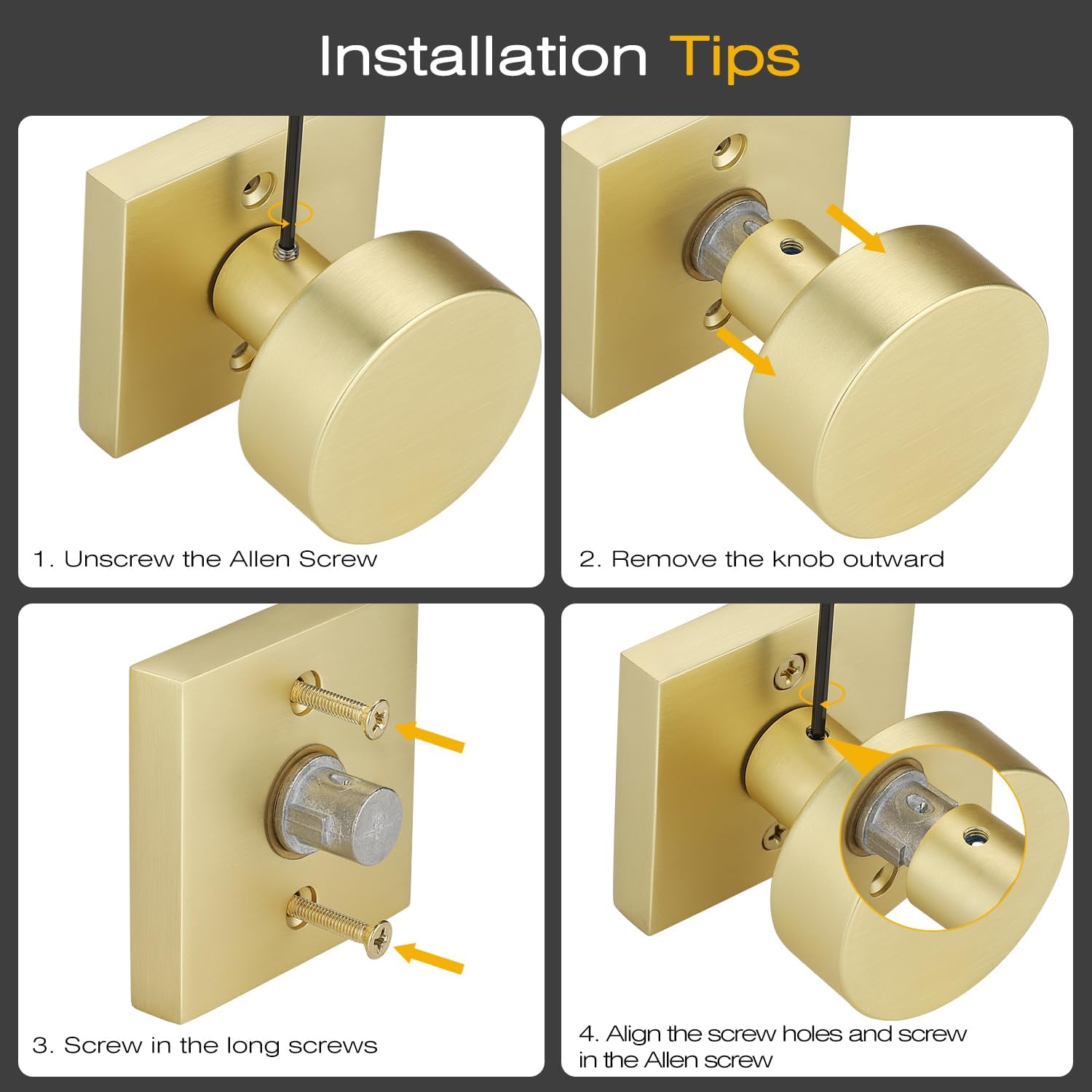 Installation Tips

1. Unscrew the Allen Screw

2. Remove the knob outward

3. Screw in the long screws

4. Align the screw holes and screw in the Allen screw