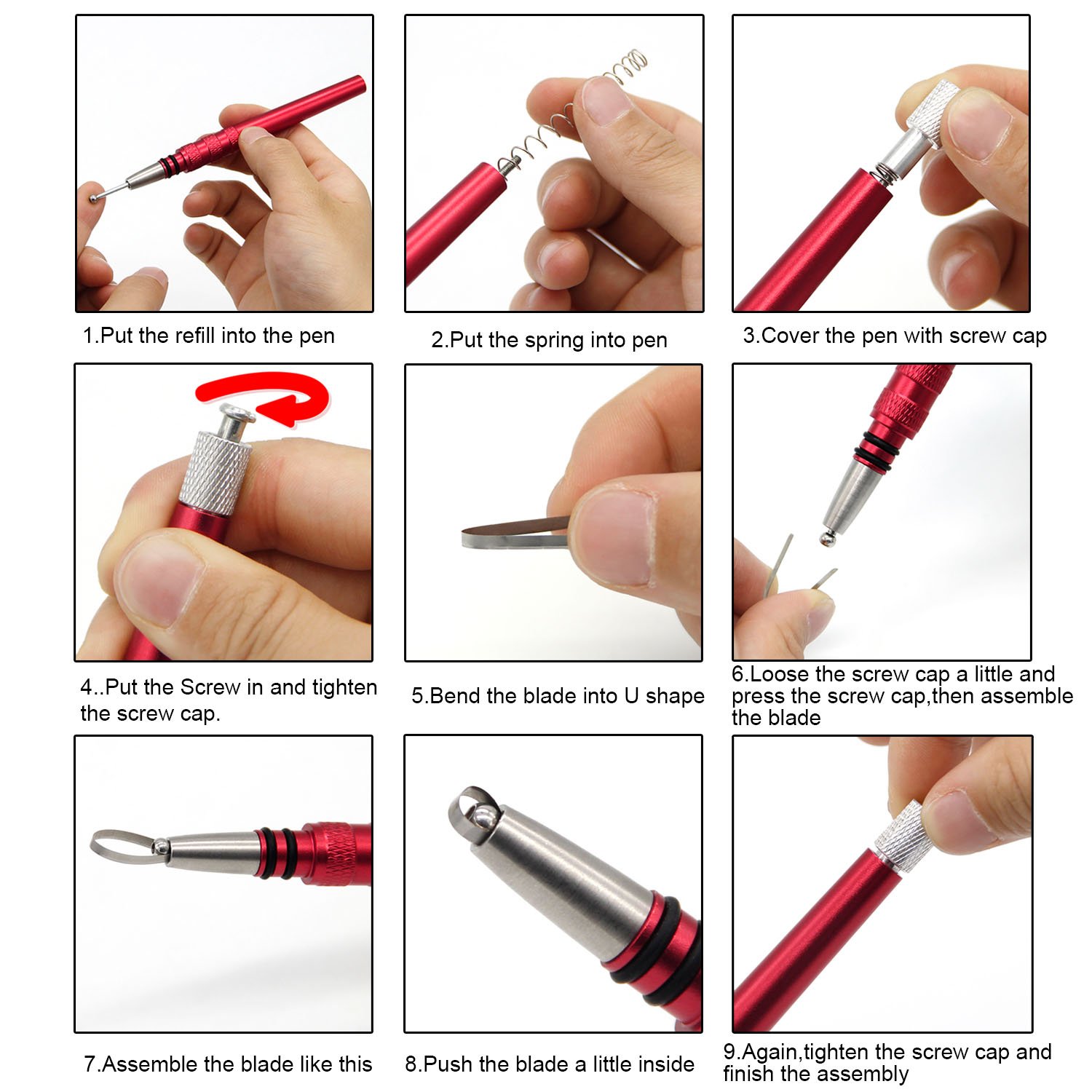 1.Put the refill into the pen

2.Put the spring into pen

3.Cover the pen with screw cap

4..Put the Screw in and tighten the screw cap.

5.Bend the blade into U shape

6.Loose the screw cap a little and press the screw cap,then assemble the blade

7.Assemble the blade like this

8.Push the blade a little inside

9.Again,tighten the screw cap and finish the assembly