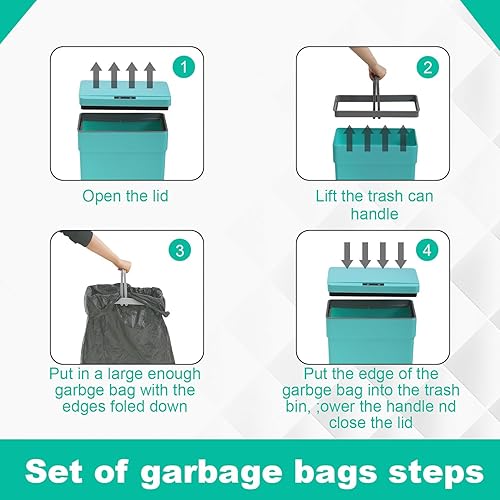 1

Open the lid

2

Lift the trash can handle

3

Put in a large enough garbge bag with the edges foled down

4

Put the edge of the garbge bag into the trash bin, ;ower the handle nd close the lid

Set of garbage bags steps