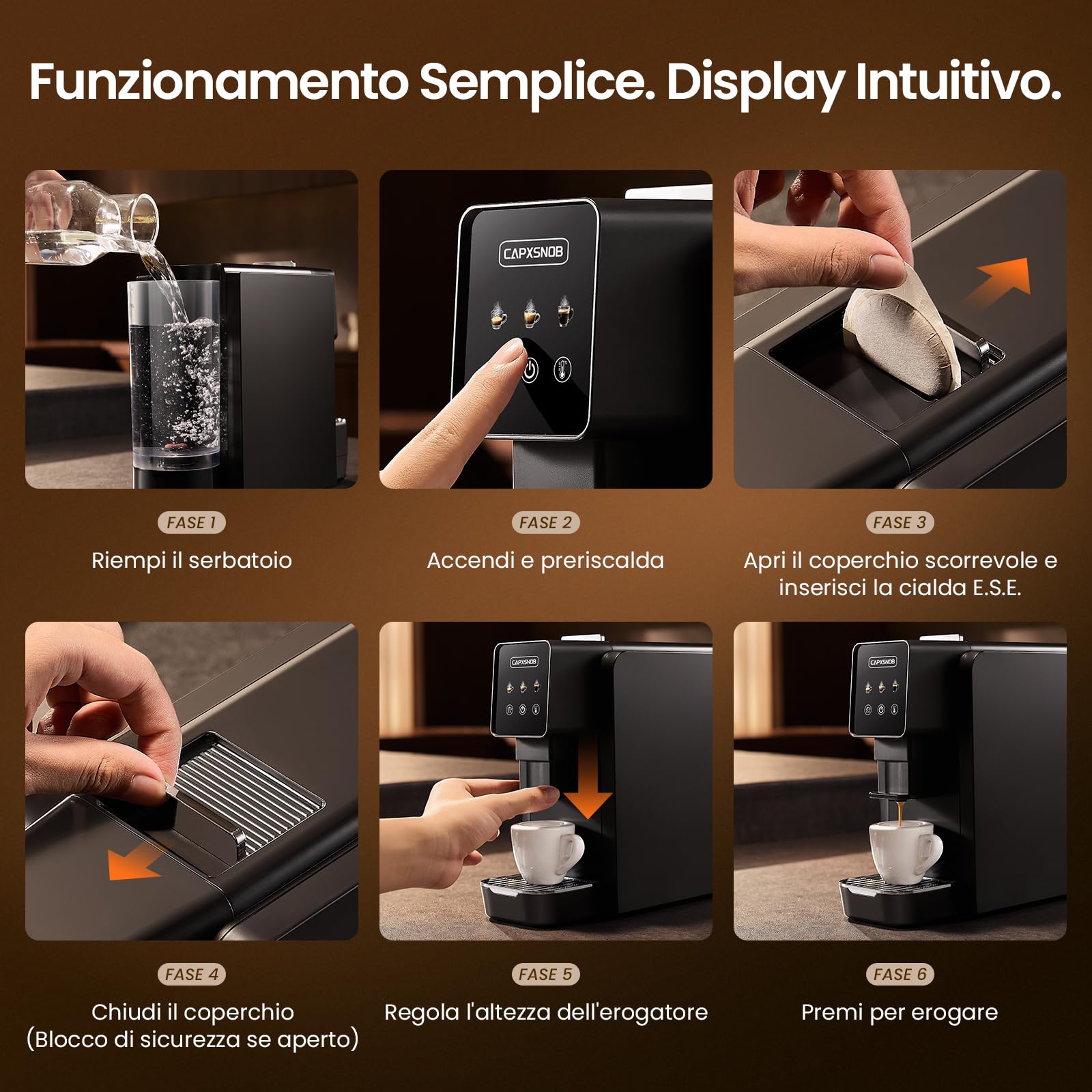 Funzionamento Semplice. Display Intuitivo.

CAPXSNOB

FASE 1
Riempi il serbatoio

FASE 2
Accendi e preriscalda

FASE 3
Apri il coperchio scorrevole e inserisci la cialda E.S.E.

CAPXSNOB

CAPXSNOB

FASE 4
Chiudi il coperchio (Blocco di sicurezza se aperto)

FASE 5
Regola l'altezza dell'erogatore

FASE 6
Premi per erogare