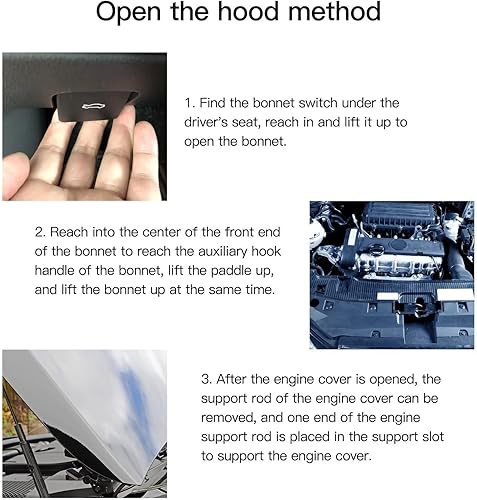 Open the hood method

1. Find the bonnet switch under the driver's seat, reach in and lift it up to open the bonnet.

2. Reach into the center of the front end of the bonnet to reach the auxiliary hook handle of the bonnet, lift the paddle up, and lift the bonnet up at the same time.

3. After the engine cover is opened, the support rod of the engine cover can be removed, and one end of the engine support rod is placed in the support slot to support the engine cover.