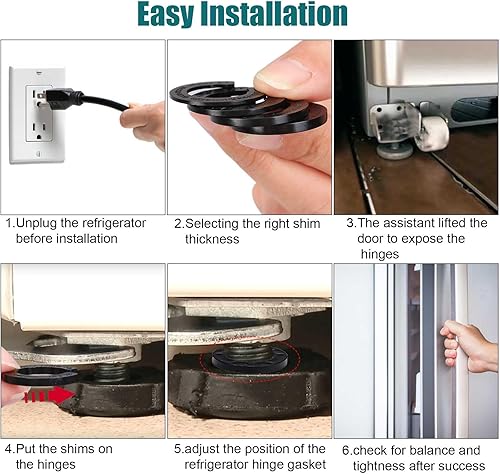 Easy Installation

1.Unplug the refrigerator before installation

2.Selecting the right shim thickness

3.The assistant lifted the door to expose the hinges

4.Put the shims on the hinges

5.adjust the position of the refrigerator hinge gasket

6.check for balance and tightness after success