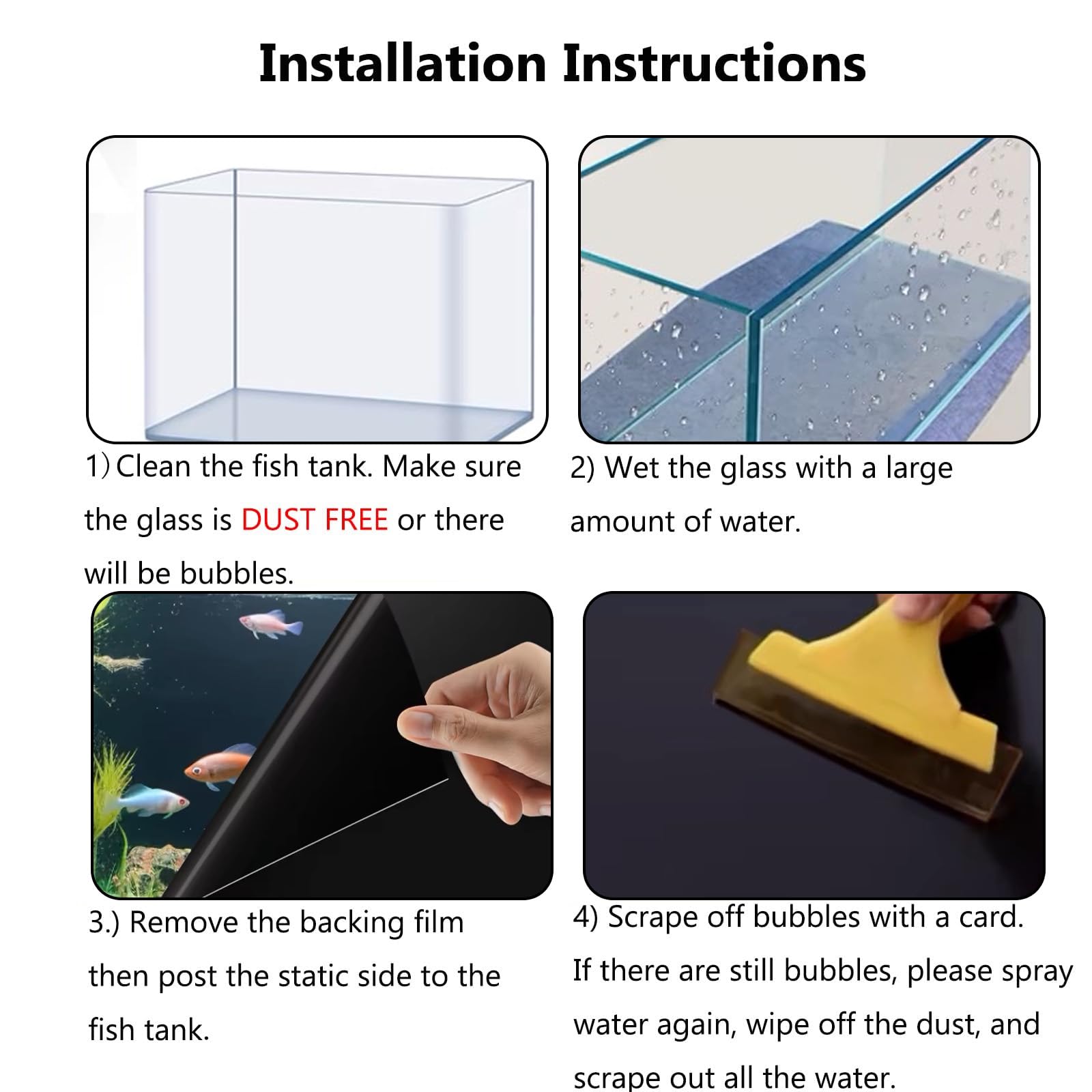 Installation Instructions

1) Clean the fish tank. Make sure the glass is DUST FREE or there will be bubbles.

2) Wet the glass with a large amount of water.

3.) Remove the backing film then post the static side to the fish tank.

4) Scrape off bubbles with a card. If there are still bubbles, please spray water again, wipe off the dust, and scrape out all the water.