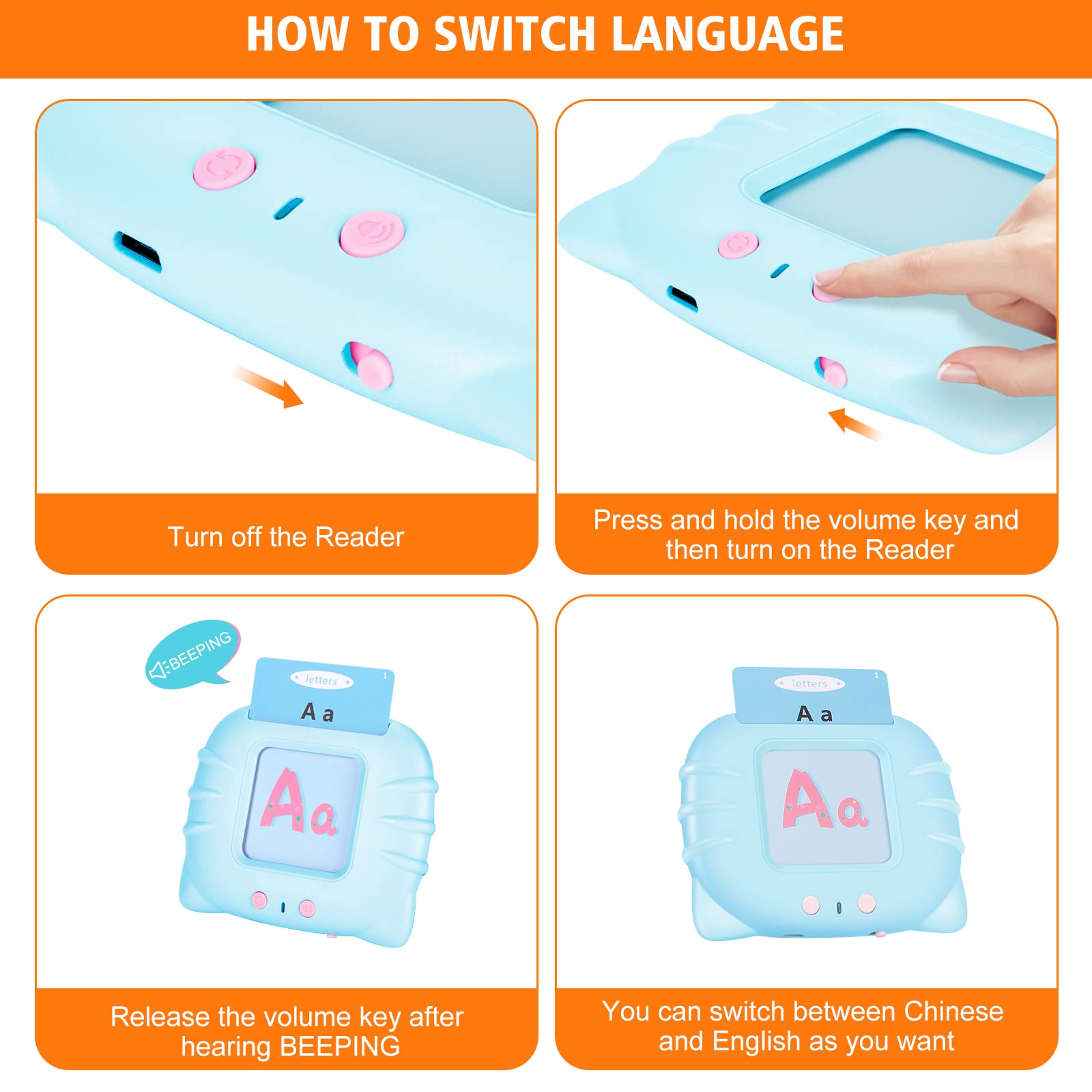 HOW TO SWITCH LANGUAGE

Turn off the Reader

Press and hold the volume key and then turn on the Reader

BEEPING

letters

1

A a

Aa

Release the volume key after hearing BEEPING

letters

1

A a

Aa

You can switch between Chinese and English as you want