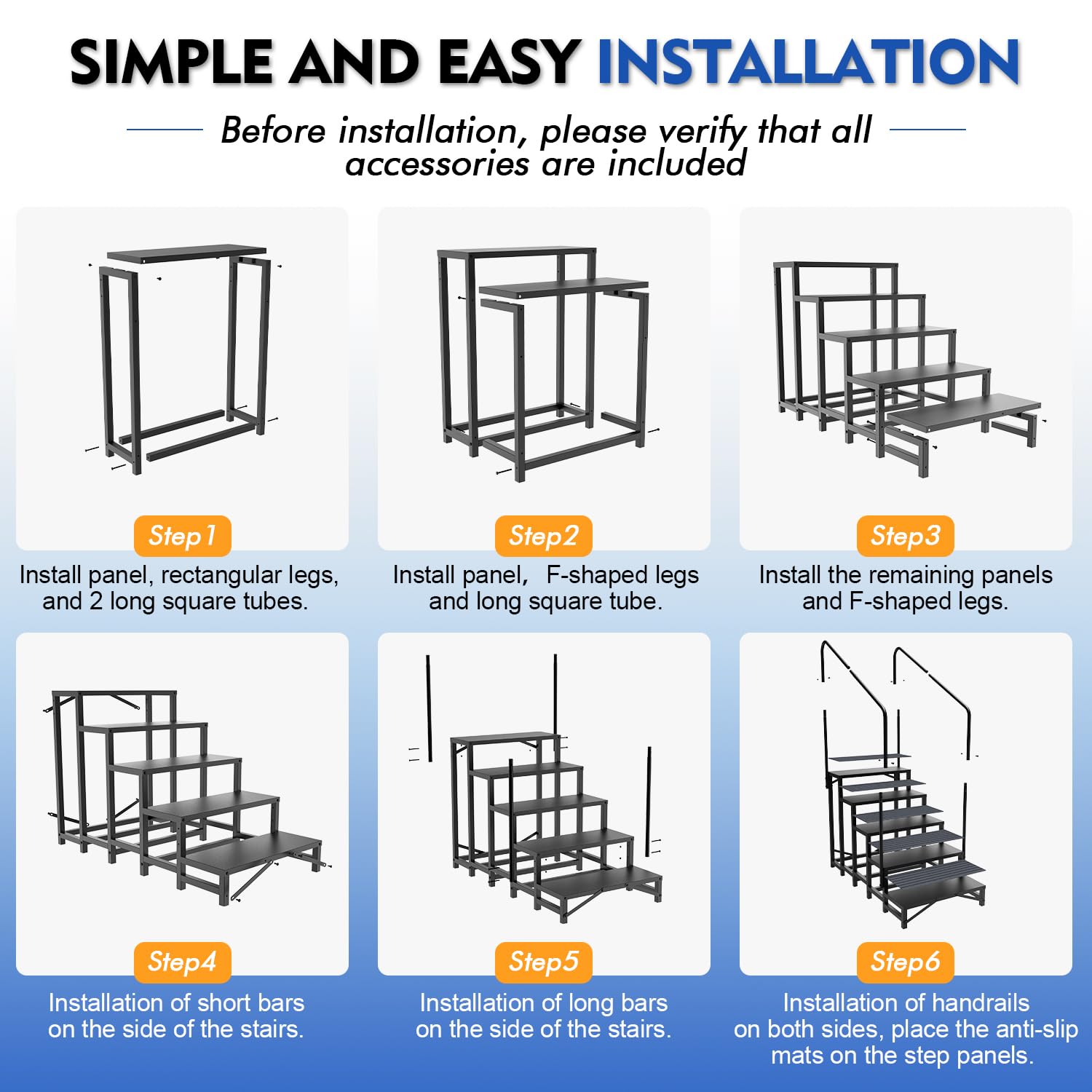 SIMPLE AND EASY INSTALLATION

Before installation, please verify that all accessories are included

Step1

Install panel, rectangular legs, and 2 long square tubes.

Step2

Install panel,  F-shaped legs and long square tube.

Step3

Install the remaining panels and F-shaped legs.

Step4

Installation of short bars on the side of the stairs.

Step5

Installation of long bars on the side of the stairs.

Step6

Installation of handrails on both sides, place the anti-slip mats on the step panels.