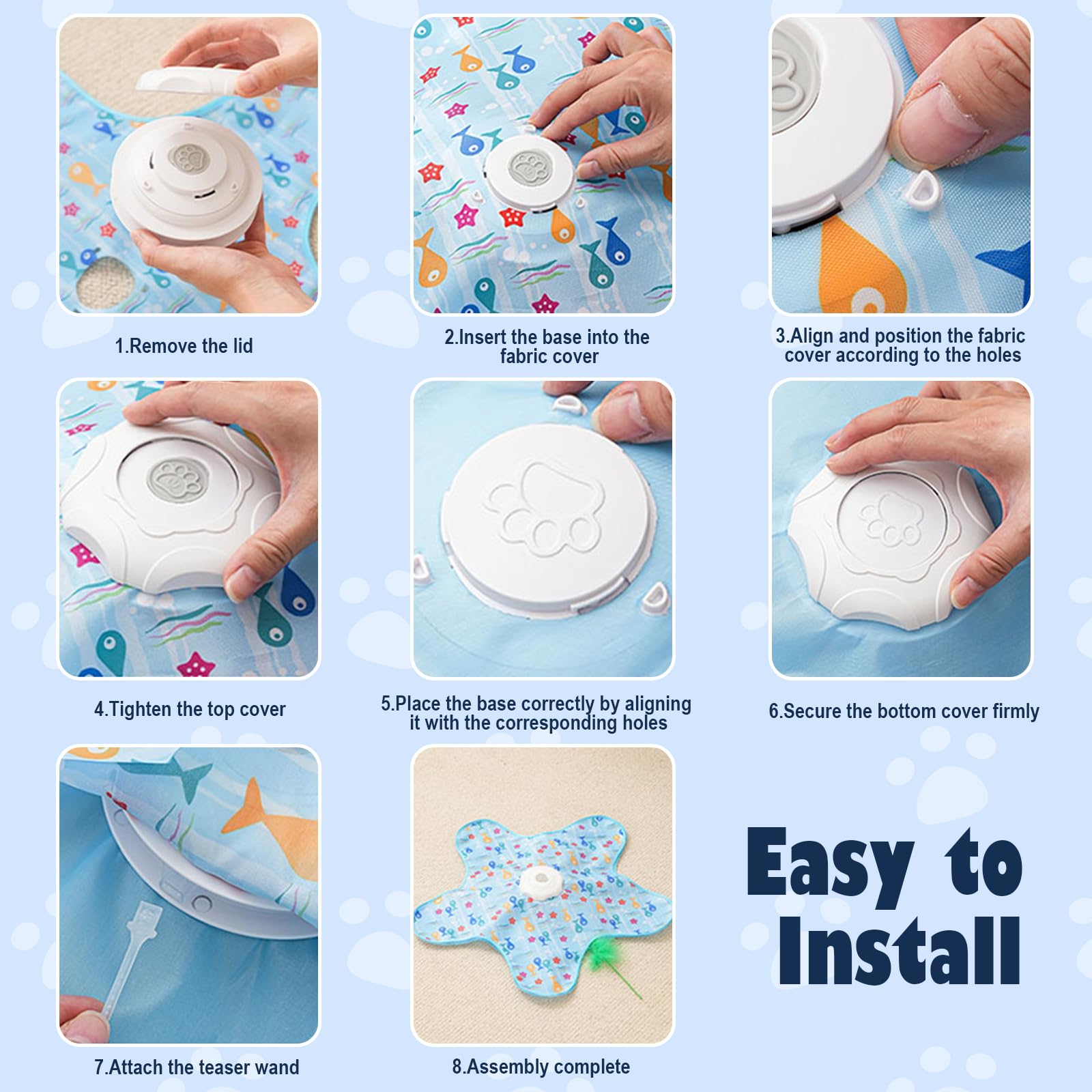 1.Remove the lid

2.Insert the base into the fabric cover

3.Align and position the fabric cover according to the holes

4.Tighten the top cover

5.Place the base correctly by aligning it with the corresponding holes

6.Secure the bottom cover firmly

7.Attach the teaser wand

8.Assembly complete

Easy to Install