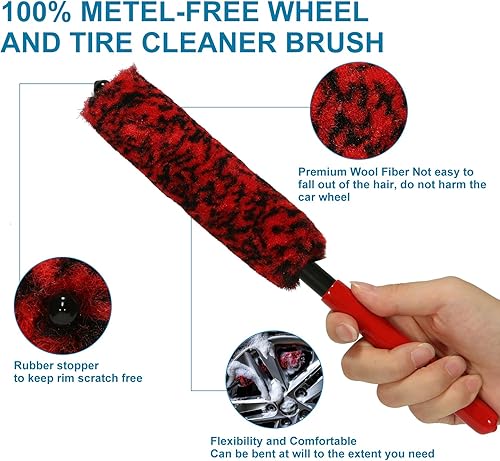 100% METEL-FREE WHEEL AND TIRE CLEANER BRUSH

Premium Wool Fiber Not easy to fall out of the hair, do not harm the car wheel

Rubber stopper
to keep rim scratch free

Flexibility and Comfortable
Can be bent at will to the extent you need