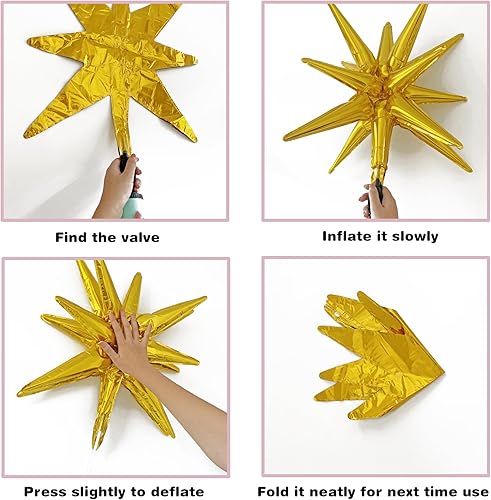 Find the valve

Inflate it slowly

Press slightly to deflate

Fold it neatly for next time use