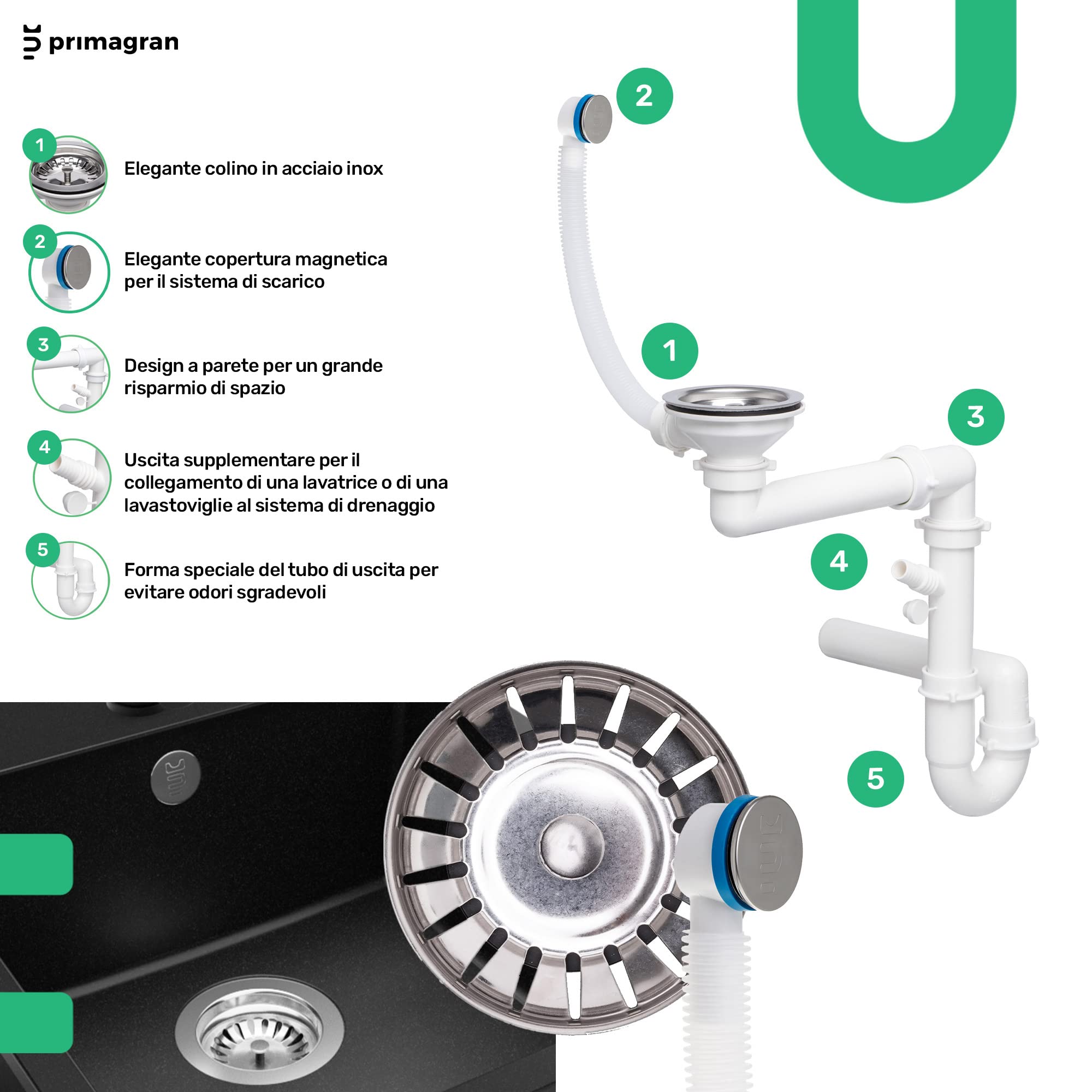 primagran

1

Elegante colino in acciaio inox

2

Elegante copertura magnetica per il sistema di scarico

3

Design a parete per un grande risparmio di spazio

4

Uscita supplementare per il collegamento di una lavatrice o di una lavastoviglie al sistema di drenaggio

5

Forma speciale del tubo di uscita per evitare odori sgradevoli

2

1

3

4

5