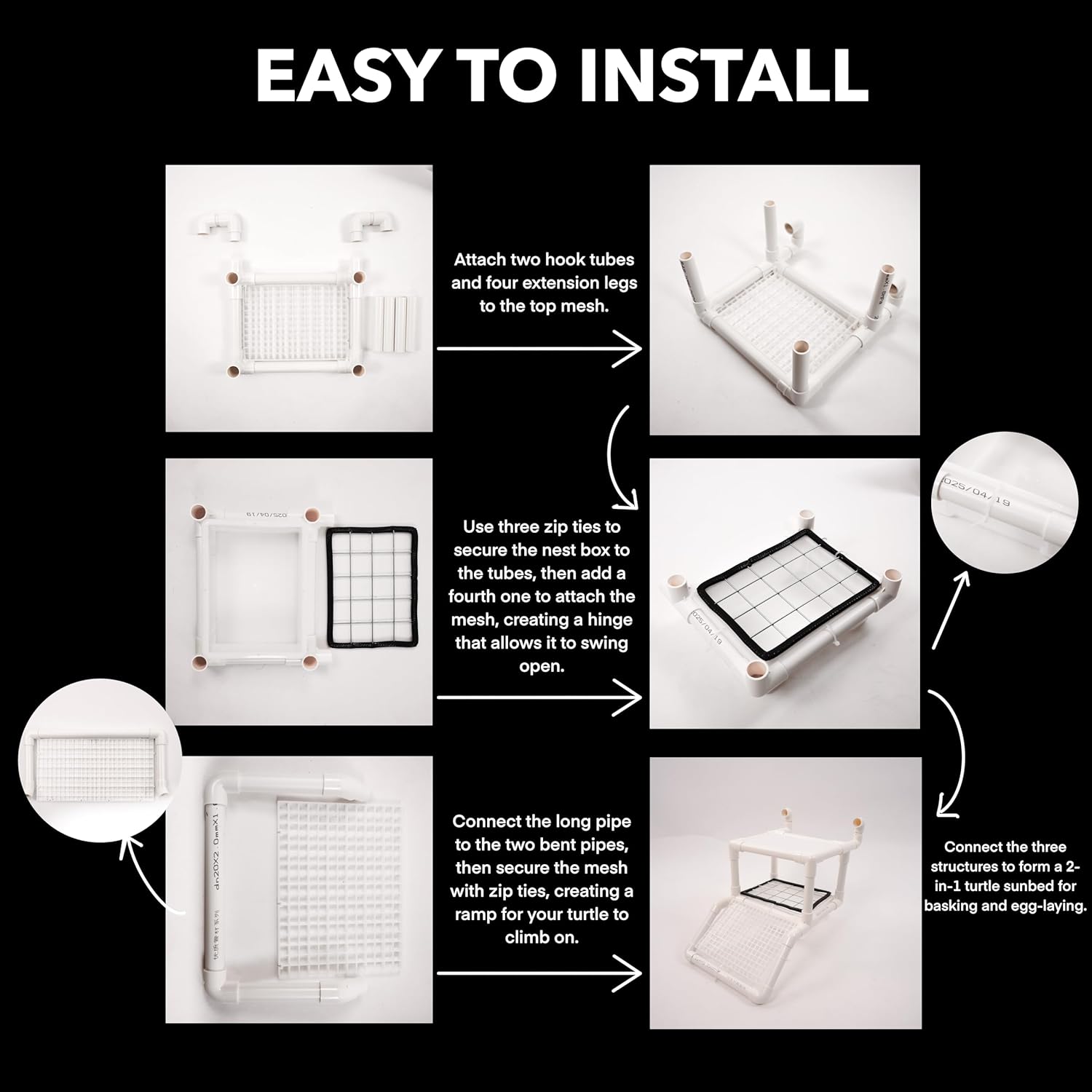 EASY TO INSTALL

Attach two hook tubes and four extension legs to the top mesh.

025/04/19

Use three zip ties to secure the nest box to the tubes, then add a fourth one to attach the mesh, creating a hinge that allows it to swing open.

025/04/19

025/04/19

dn20X2.0mmX1

Connect the long pipe to the two bent pipes, then secure the mesh with zip ties, creating a ramp for your turtle to climb on.

Connect the three structures to form a 2-in-1 turtle sunbed for basking and egg-laying.