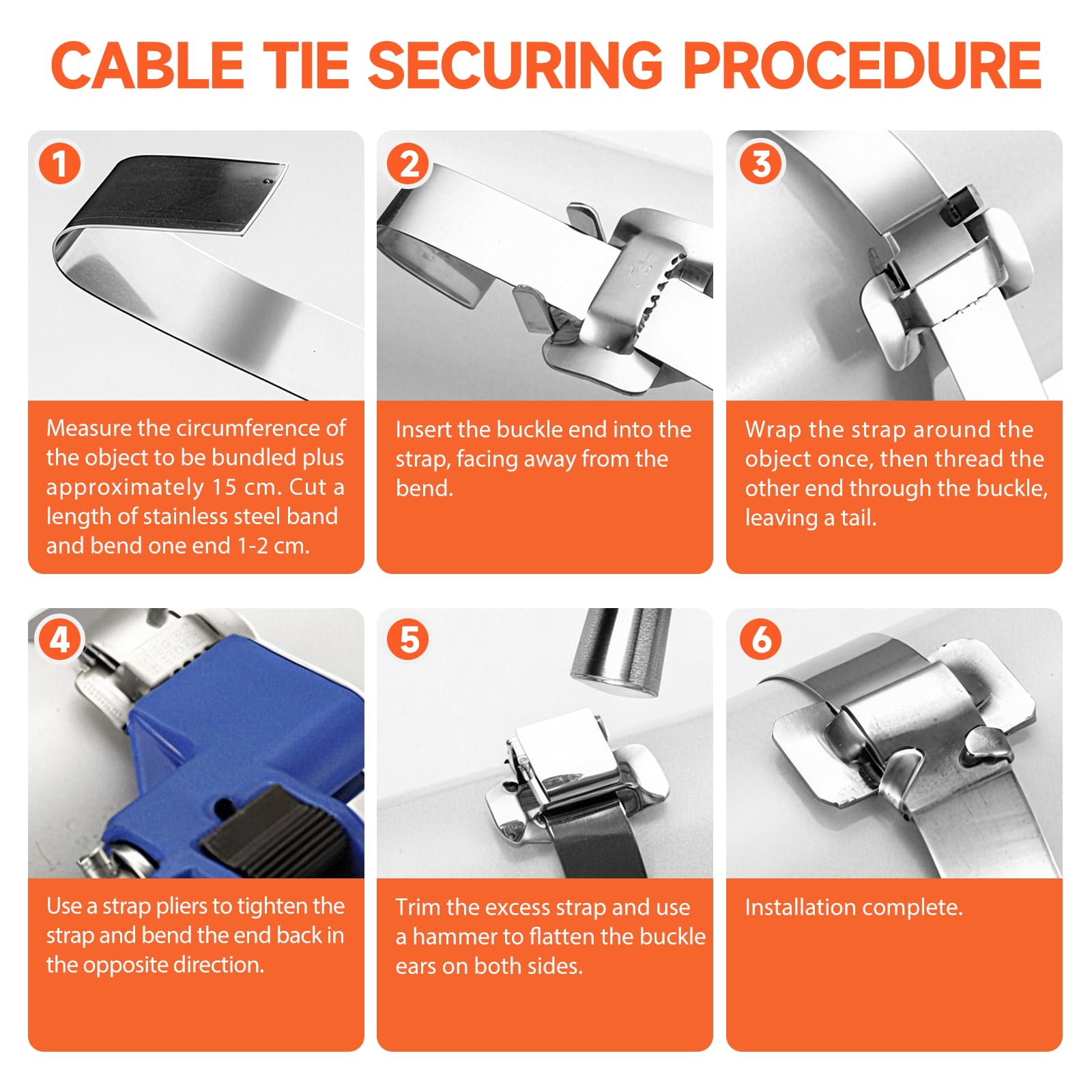 CABLE TIE SECURING PROCEDURE

1

Measure the circumference of the object to be bundled plus approximately 15 cm. Cut a length of stainless steel band and bend one end 1-2 cm.

2

Insert the buckle end into the strap, facing away from the bend.

3

Wrap the strap around the object once, then thread the other end through the buckle, leaving a tail.

4

Use a strap pliers to tighten the strap and bend the end back in the opposite direction.

5

Trim the excess strap and use a hammer to flatten the buckle ears on both sides.

6

Installation complete.