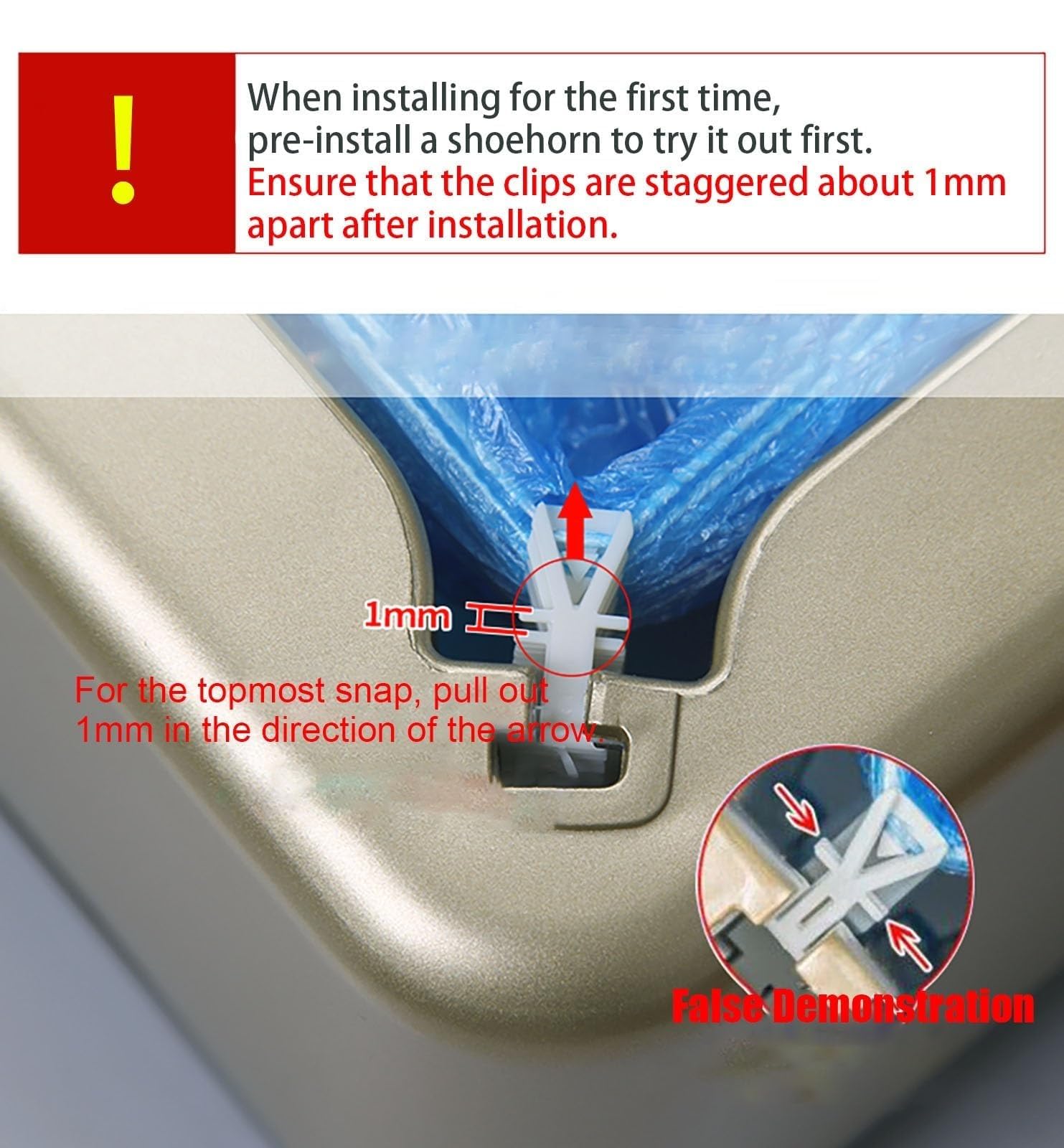 !

When installing for the first time, pre-install a shoehorn to try it out first.
Ensure that the clips are staggered about 1mm apart after installation.

1mm

For the topmost snap, pull out 1mm in the direction of the arrow.

False Demonstration