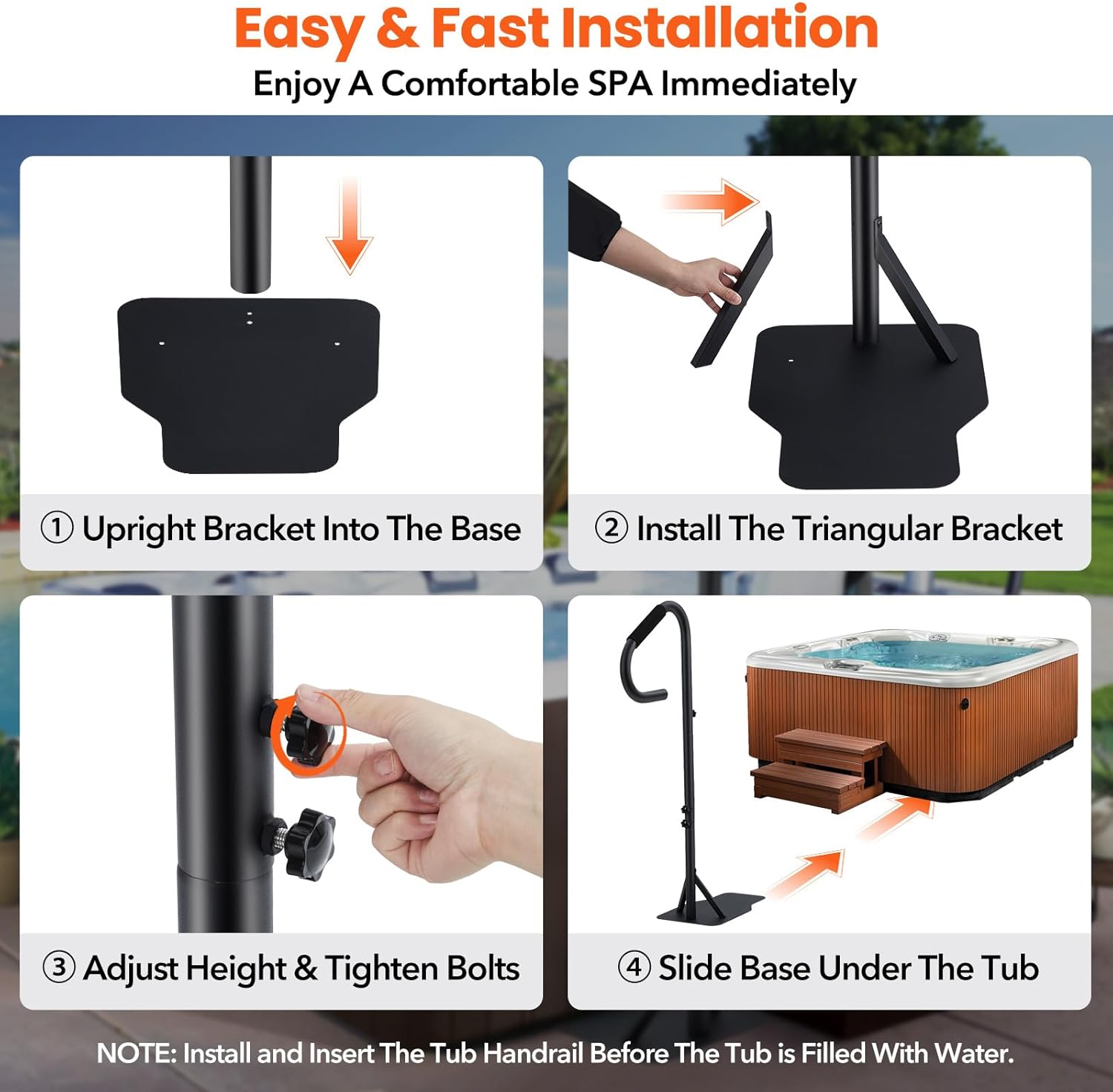 Easy & Fast Installation
Enjoy A Comfortable SPA Immediately

① Upright Bracket Into The Base

② Install The Triangular Bracket

③ Adjust Height & Tighten Bolts

④ Slide Base Under The Tub

NOTE: Install and Insert The Tub Handrail Before The Tub is Filled With Water.