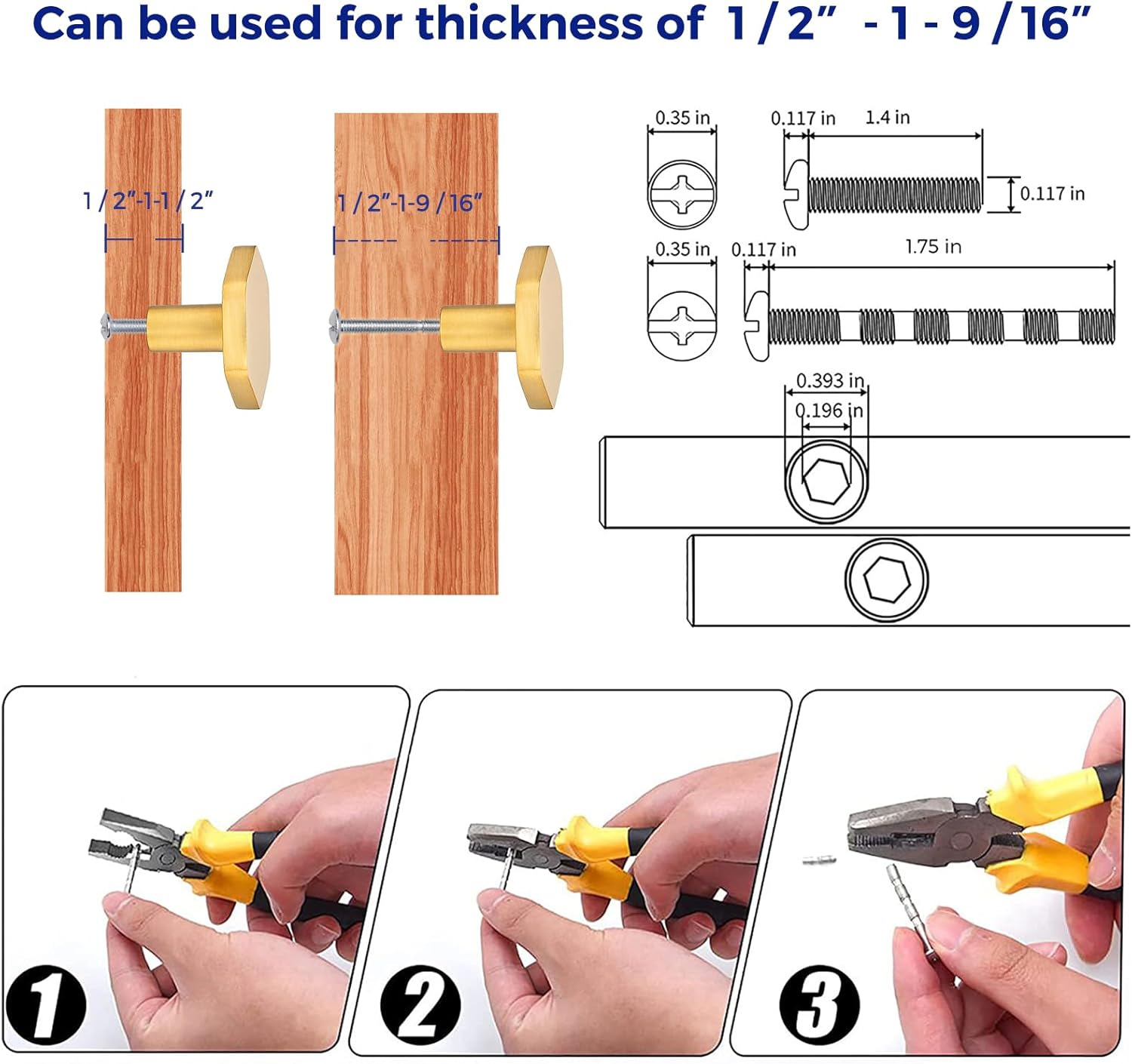 Can be used for thickness of 1 / 2”  - 1 - 9 / 16”

1 / 2”-1-1 / 2”

1 / 2”-1-9 / 16”

0.35 in

0.117 in

1.4 in

0.117 in

0.35 in

0.117 in

1.75 in

0.393 in

0.196 in

1

2

3