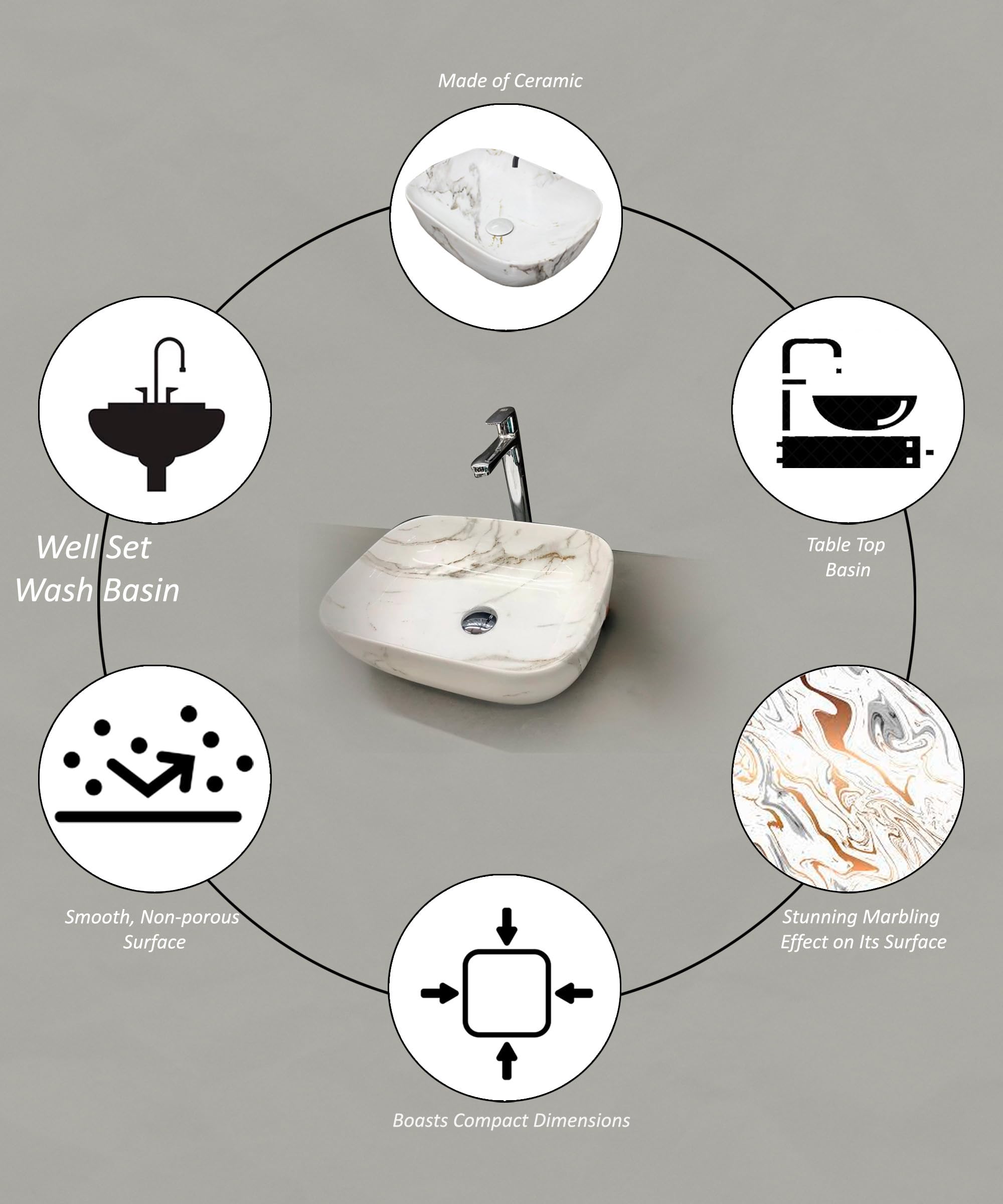 Made of Ceramic

Well Set Wash Basin

Table Top Basin

Smooth, Non-porous Surface

Stunning Marbling Effect on Its Surface

Boasts Compact Dimensions